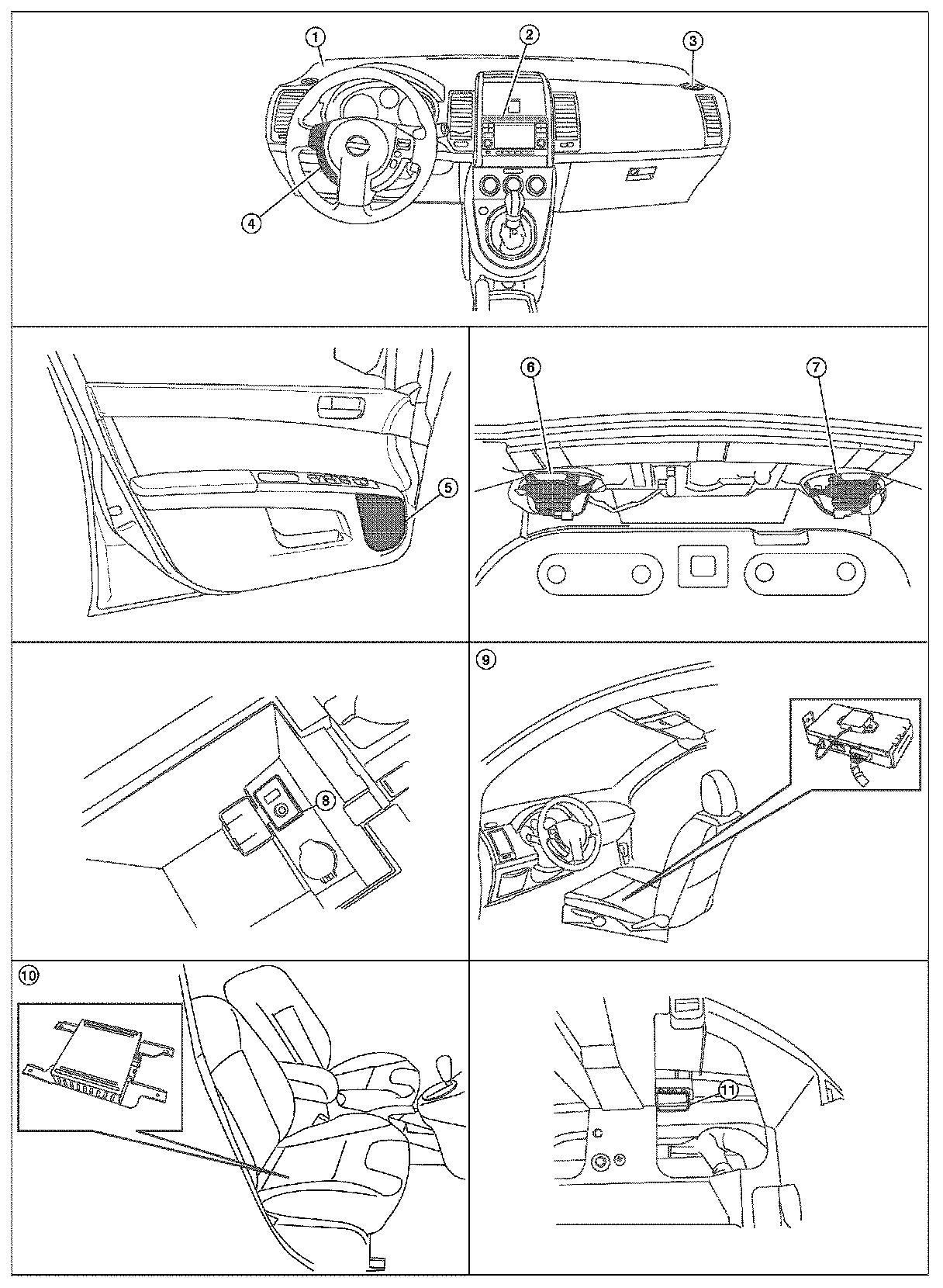 1
2
3
4
5
6
7
8
9
10
11