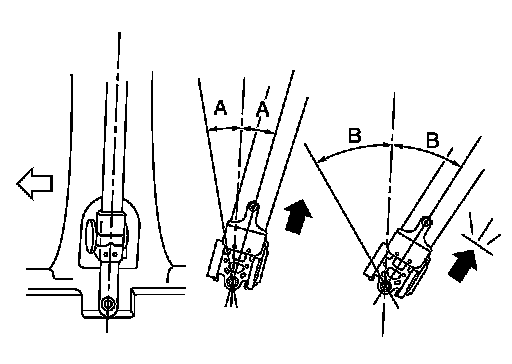 A A B B