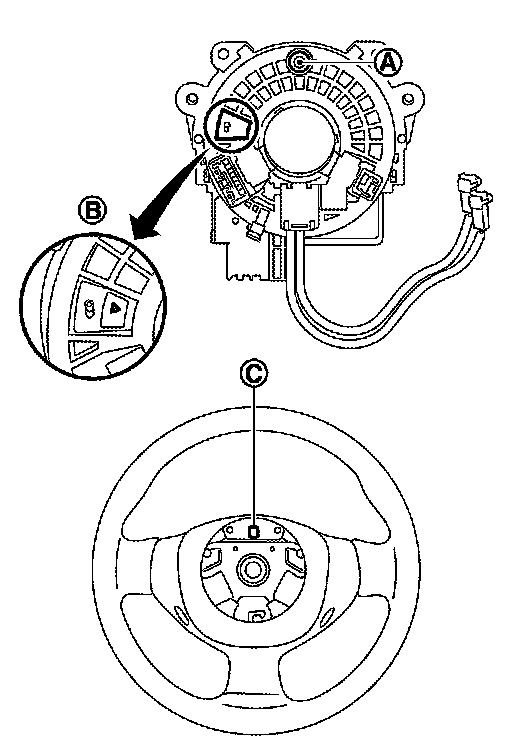 A

B

C