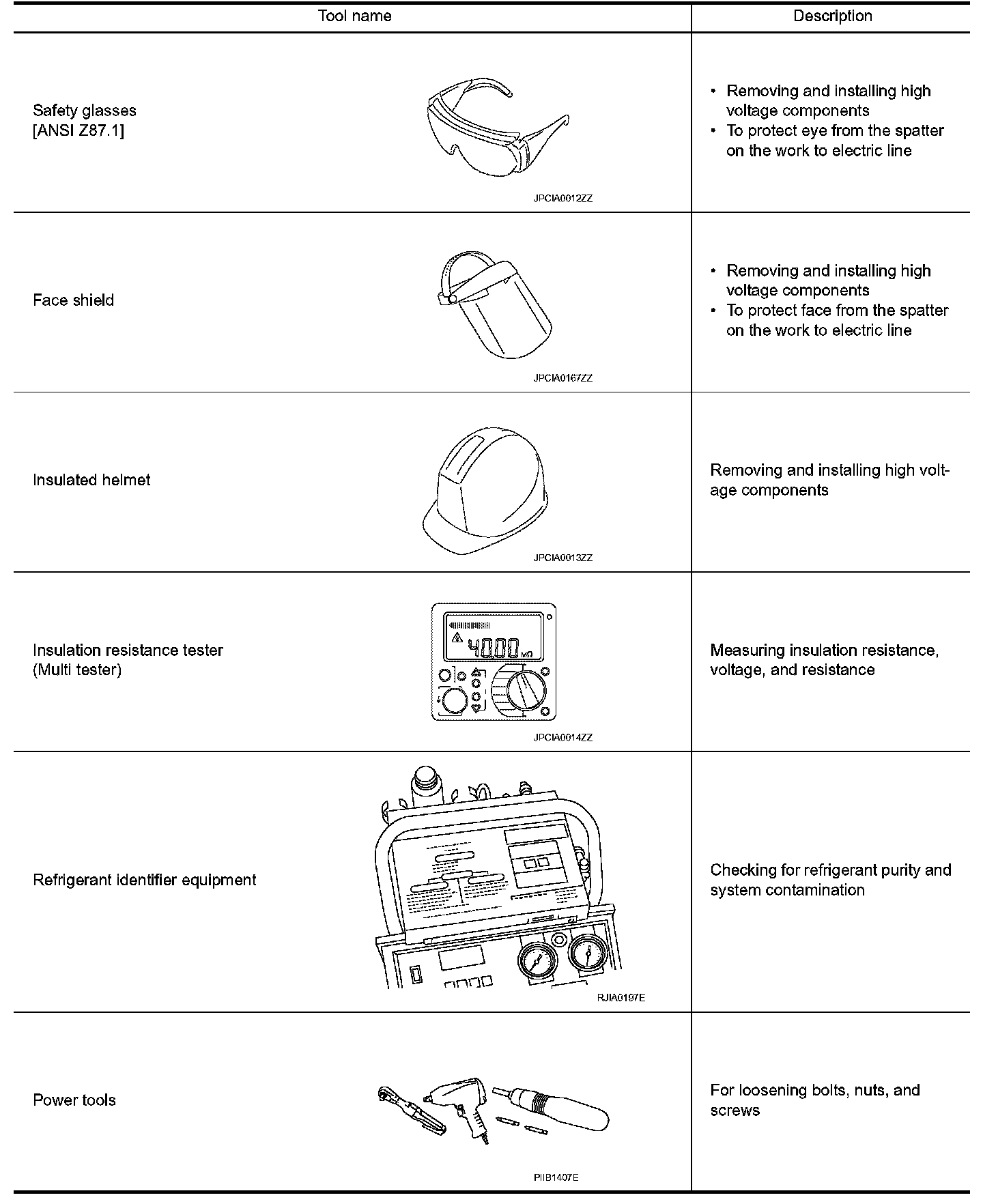 | Tool name | Description |
|---|---|
| Safety glasses [ANSI Z87.1] JPCIA0012ZZ | • Removing and installing high voltage components • To protect eye from the spatter on the work to electric line |
| Face shield JPCIA0167ZZ | • Removing and installing high voltage components • To protect face from the spatter on the work to electric line |
| Insulated helmet JPCIA0013ZZ | Removing and installing high voltage components |
| Insulation resistance tester (Multi tester) 40.00 MΩ JPCIA0014ZZ | Measuring insulation resistance, voltage, and resistance |
| Refrigerant identifier equipment RJIA0197E | Checking for refrigerant purity and system contamination |
| Power tools PIIB1407E | For loosening bolts, nuts, and screws |