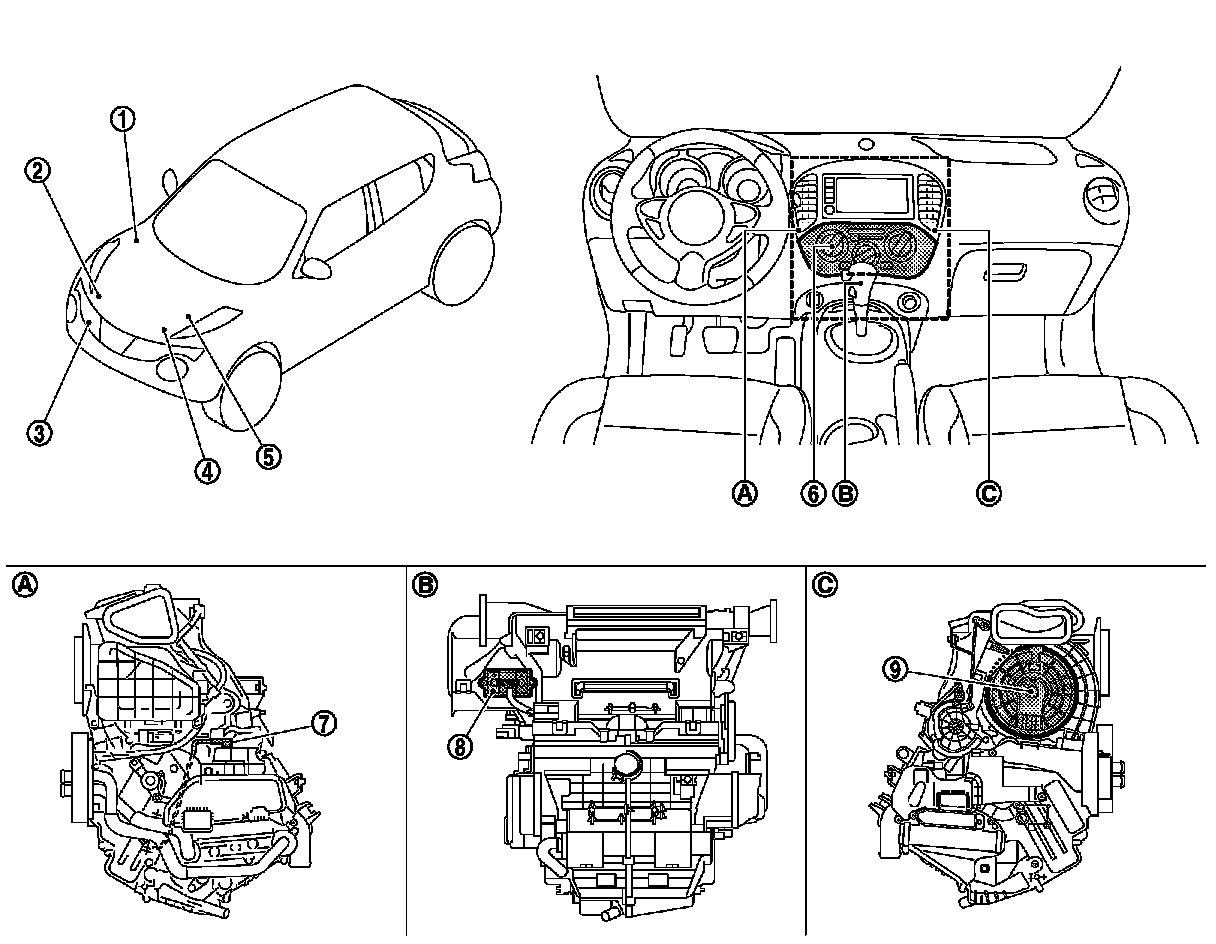 1
2
3
4
5

A
6
B
C

A
7

B
8

C
9