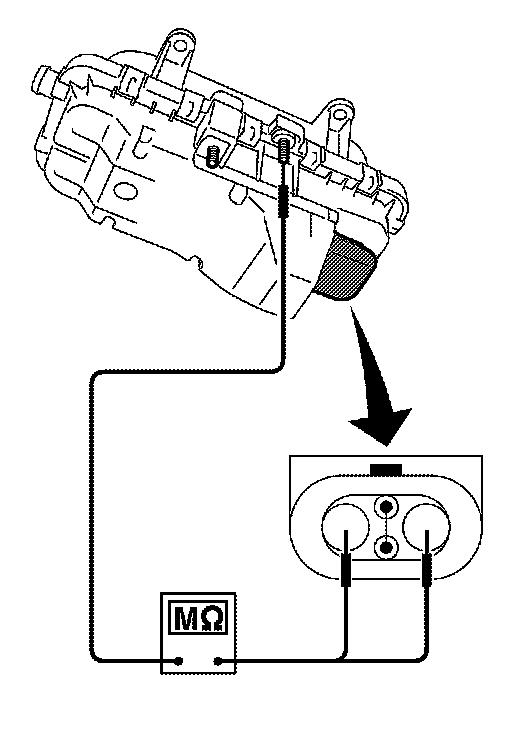 MΩ