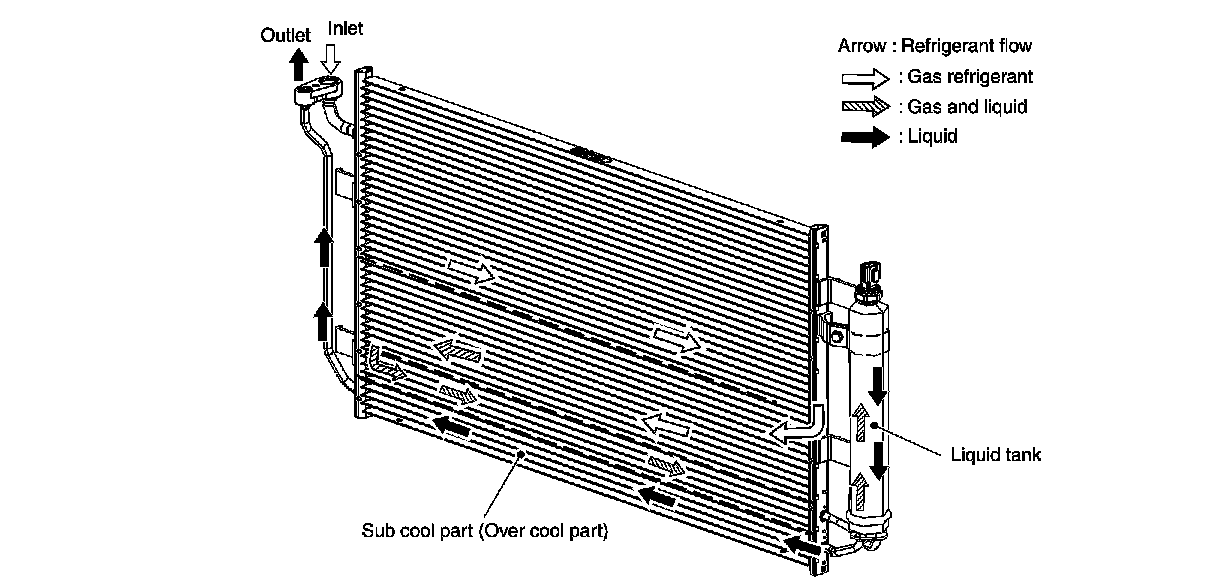 Outlet
Inlet

Arrow : Refrigerant flow
: Gas refrigerant
: Gas and liquid
: Liquid

Liquid tank

Sub cool part (Over cool part)