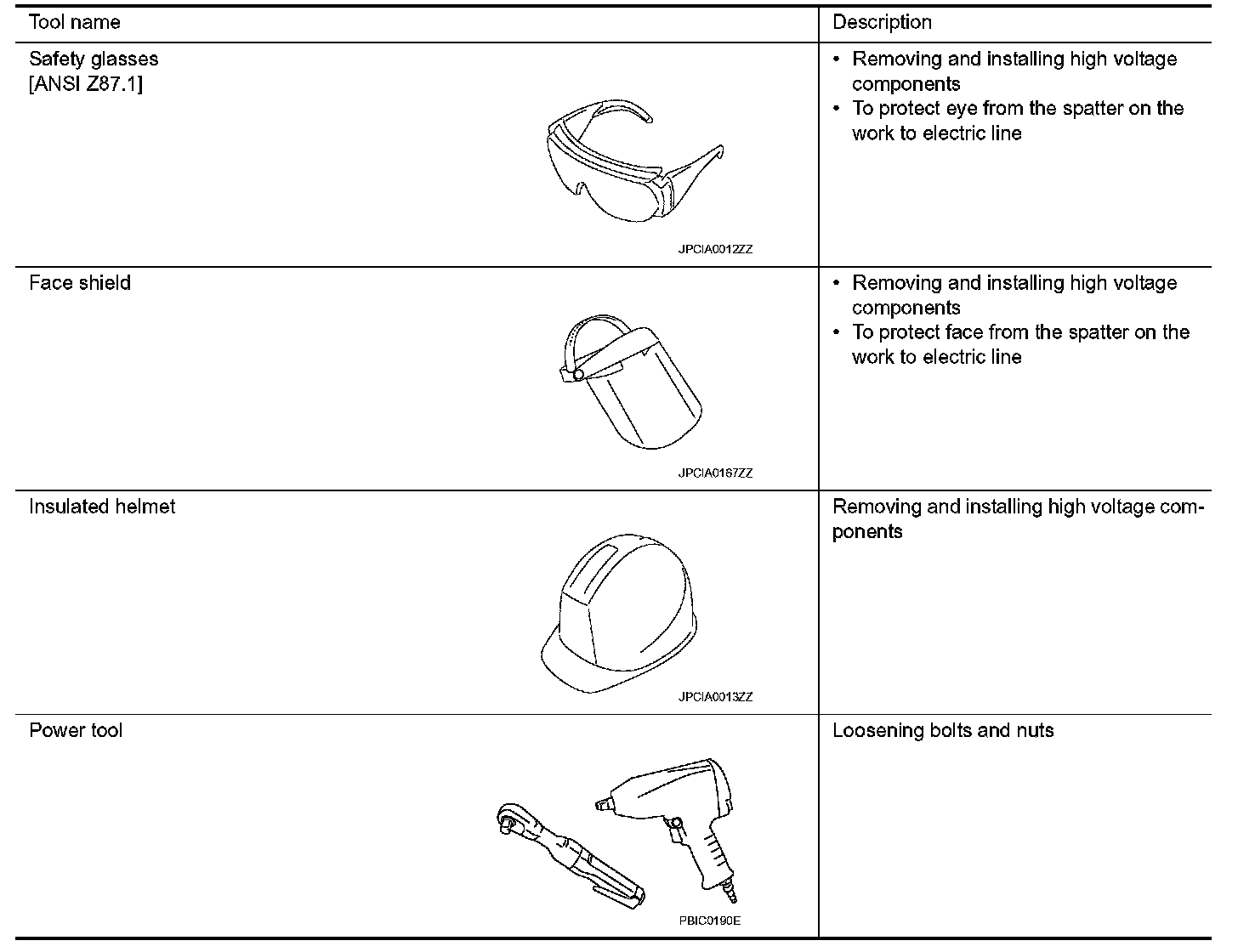 | Tool name | Description |
|---|---|
| Safety glasses [ANSI Z87.1] JPCIA0012ZZ | • Removing and installing high voltage components • To protect eye from the spatter on the work to electric line |
| Face shield JPCIA0167ZZ | • Removing and installing high voltage components • To protect face from the spatter on the work to electric line |
| Insulated helmet JPCIA0013ZZ | Removing and installing high voltage components |
| Power tool PBIC0190E | Loosening bolts and nuts |