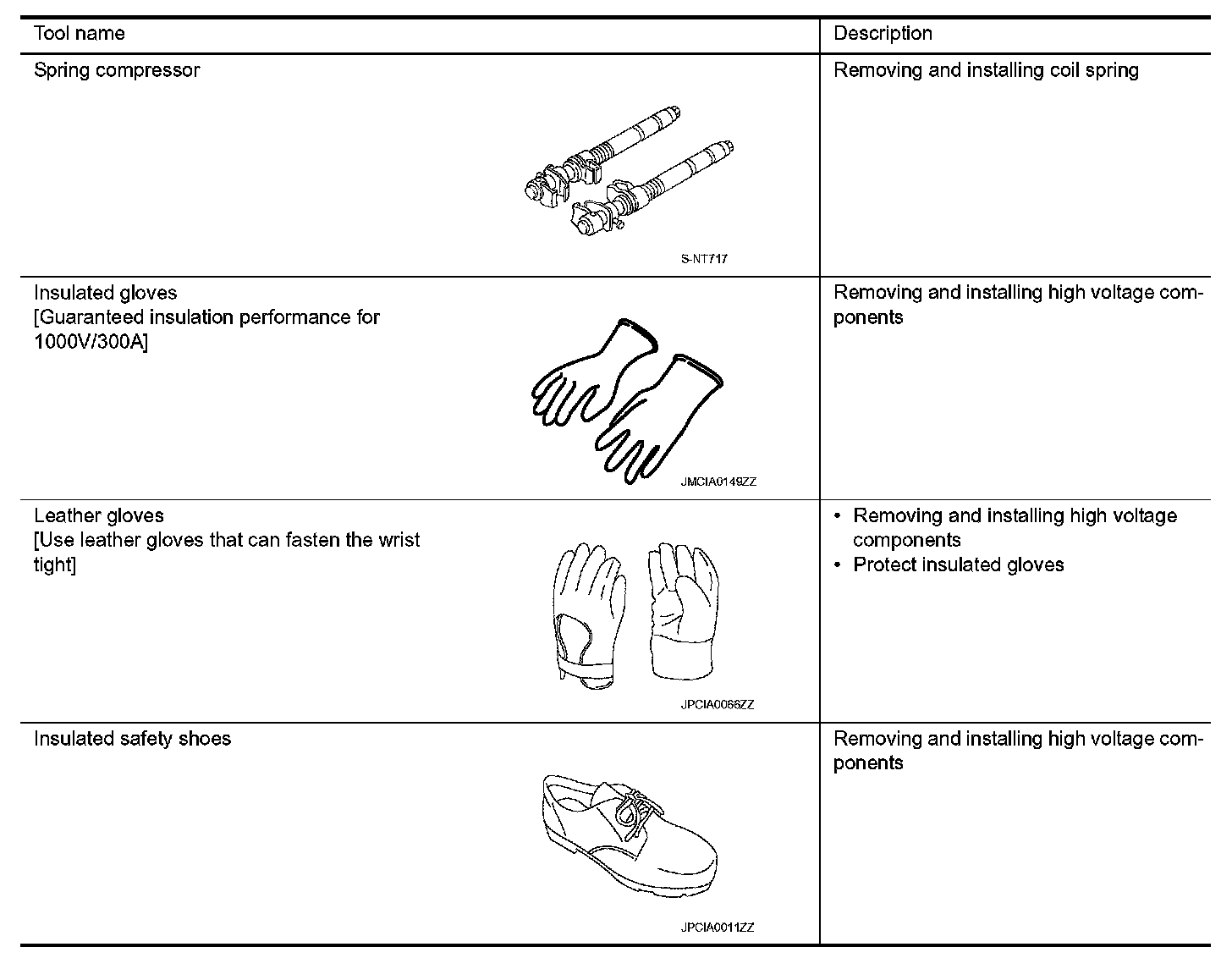 | Tool name | Description |
|---|---|
| Spring compressor S-NT717 | Removing and installing coil spring |
| Insulated gloves [Guaranteed insulation performance for 1000V/300A] JMCIA0149ZZ | Removing and installing high voltage components |
| Leather gloves [Use leather gloves that can fasten the wrist tight] JPCIA0066ZZ | • Removing and installing high voltage components • Protect insulated gloves |
| Insulated safety shoes JPCIA0011ZZ | Removing and installing high voltage components |