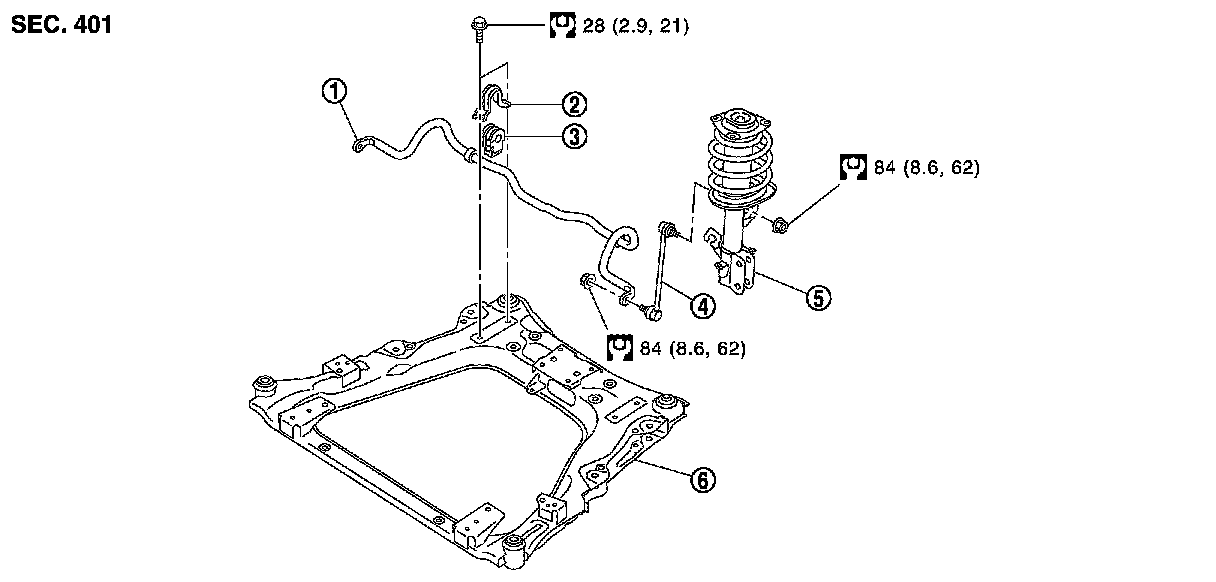 SEC. 401

28 (2.9, 21)

①

②

③

84 (8.6, 62)

④

⑤

84 (8.6, 62)

⑥