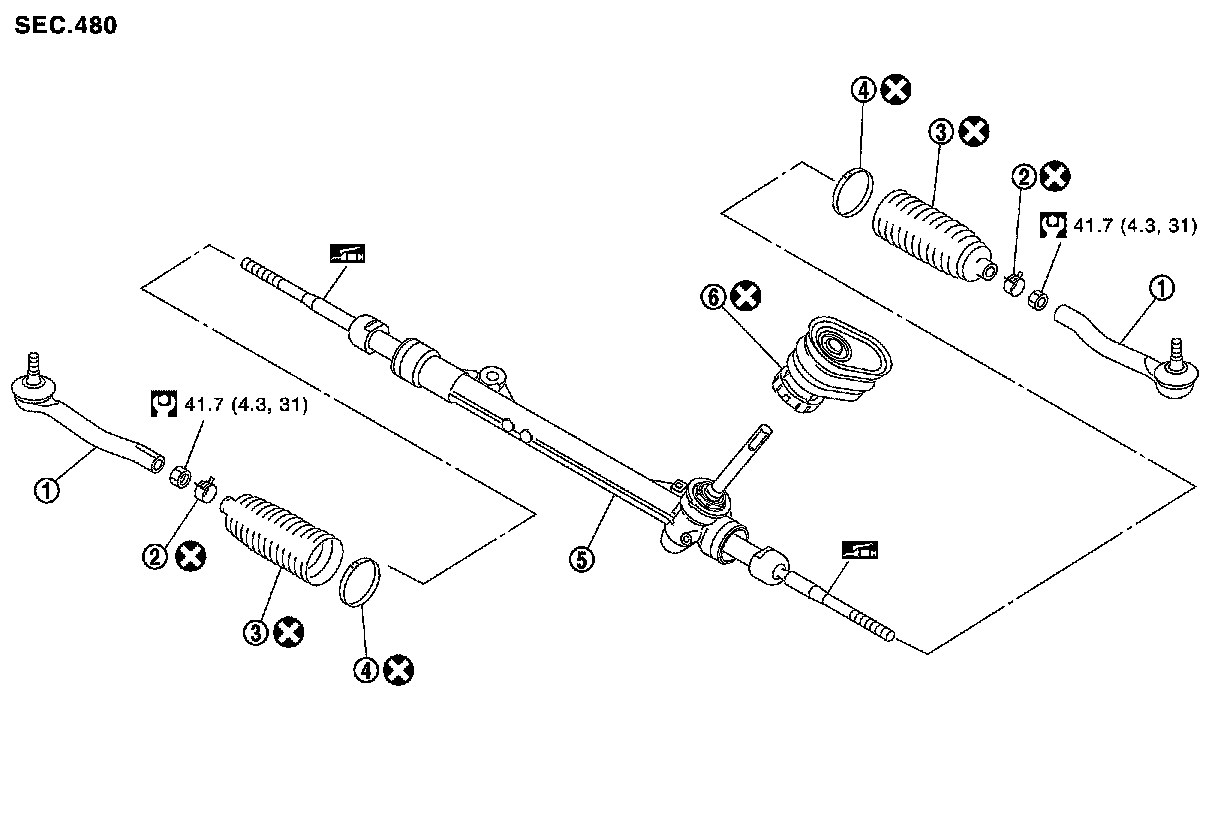 SEC.480

4
3
2
41.7 (4.3, 31)
1
6
41.7 (4.3, 31)
1
2
3
4
5