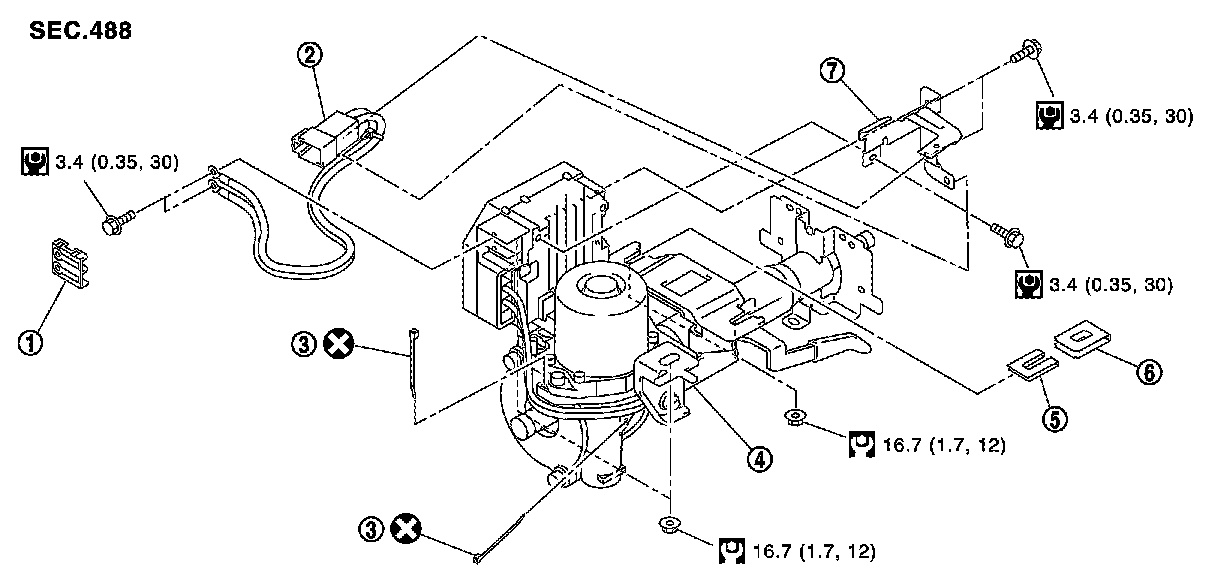 SEC.488

②

⑦

3.4 (0.35, 30)

3.4 (0.35, 30)

3.4 (0.35, 30)

①

③

⑥

⑤

④

16.7 (1.7, 12)

③

16.7 (1.7, 12)