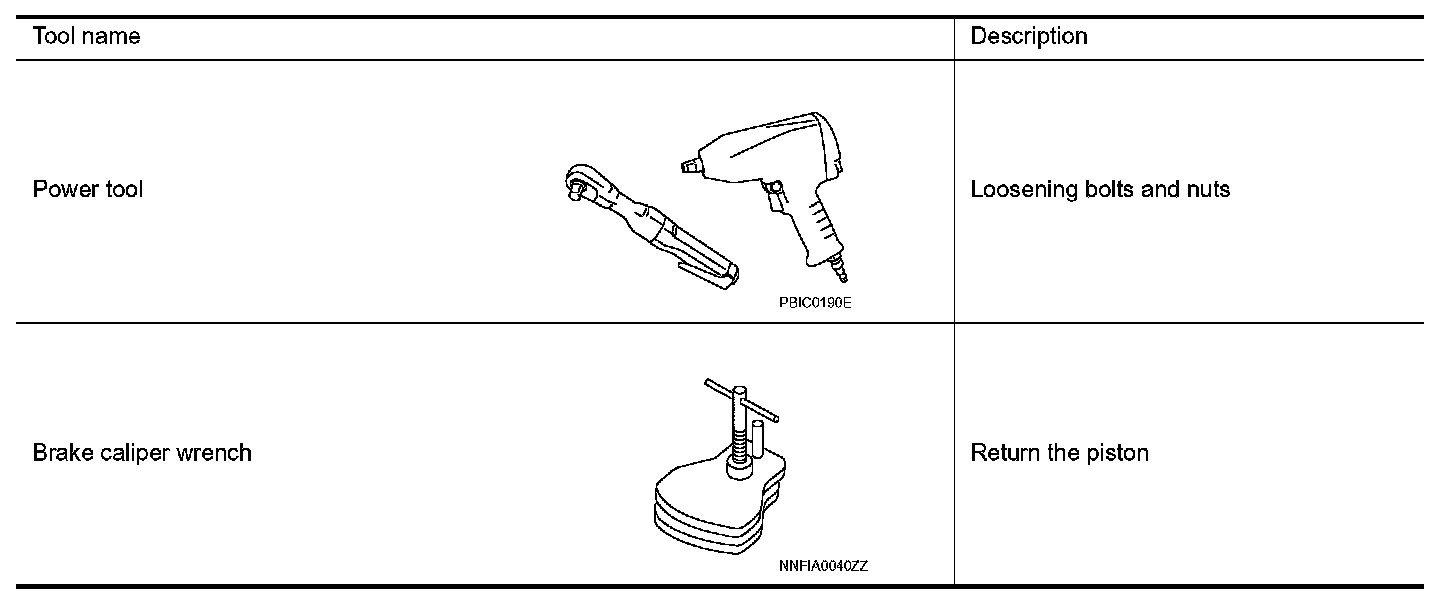 | Tool name | Description |
|---|---|
| Power tool PBIC0190E | Loosening bolts and nuts |
| Brake caliper wrench NNFIA0040ZZ | Return the piston |