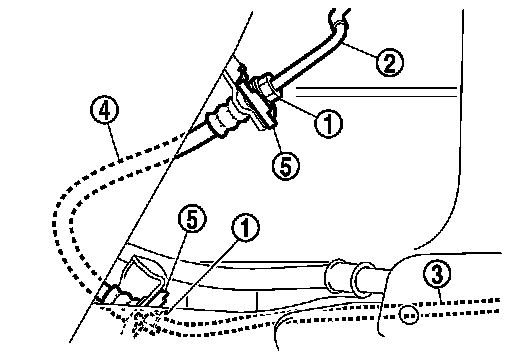 2
4
1
5
5
1
3