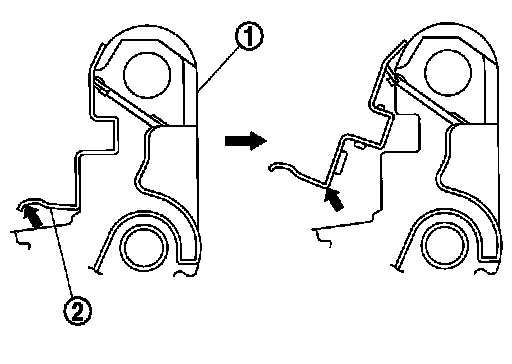 1
2