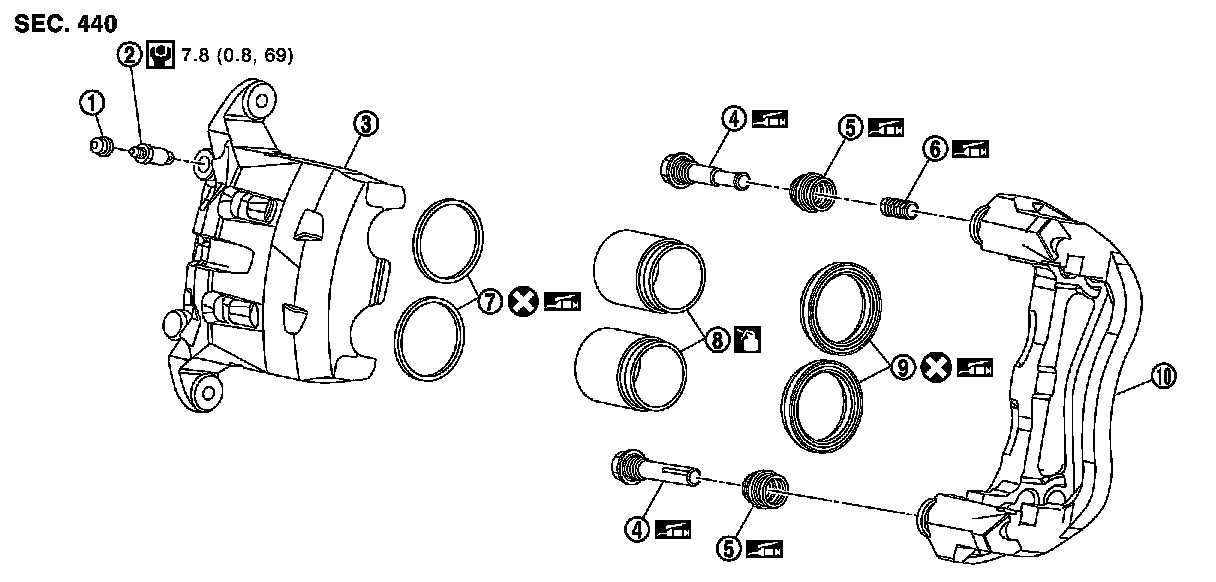 SEC. 440

2 7.8 (0.8, 69)

1

3

4

5

6

7

8

9

10

4

5