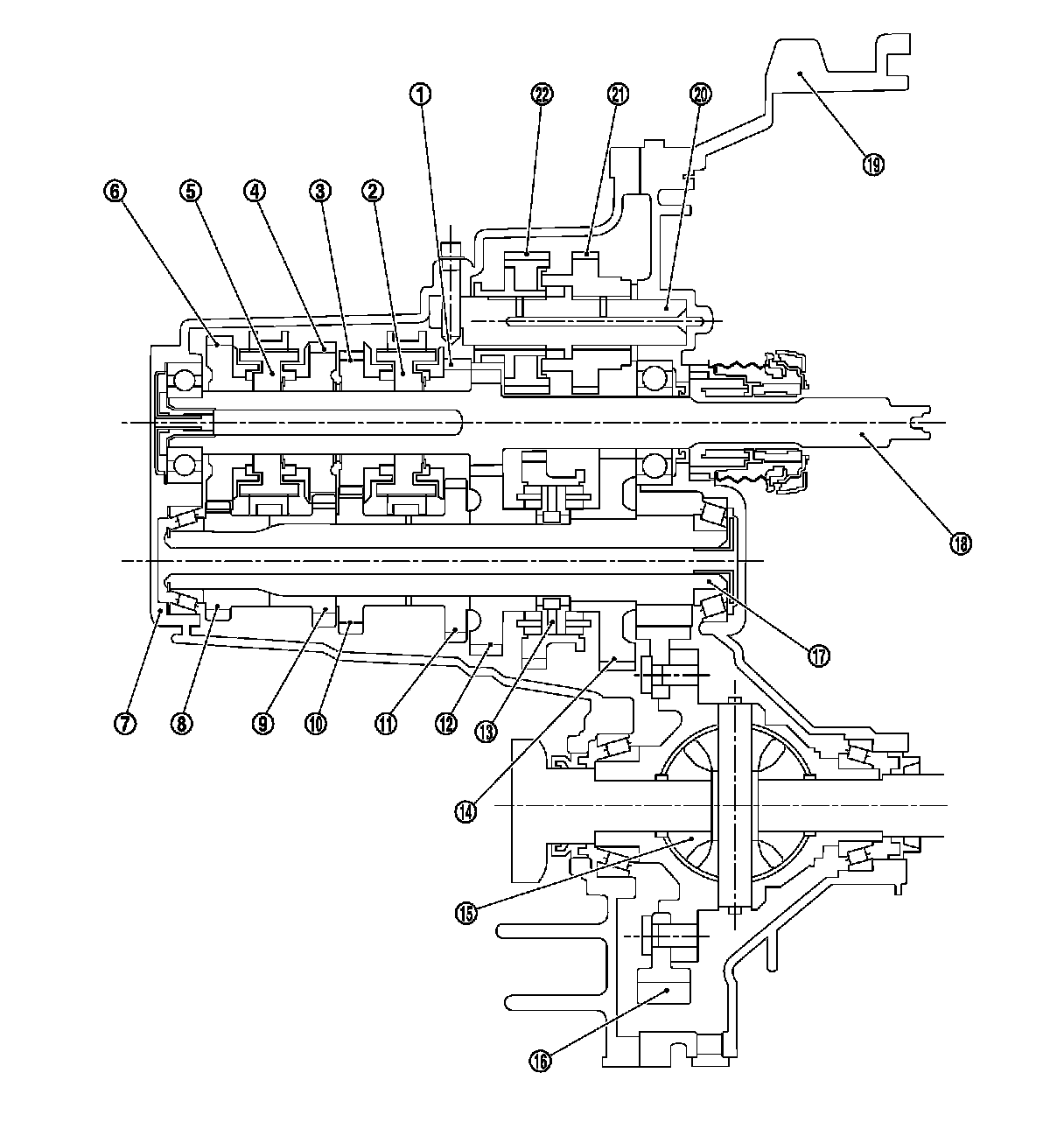 ①
㉒
㉑
⑳
⑲
⑥
⑤
④
③
②
⑱
⑰
⑦
⑧
⑨
⑩
⑪
⑫
⑬
⑭
⑮
⑯