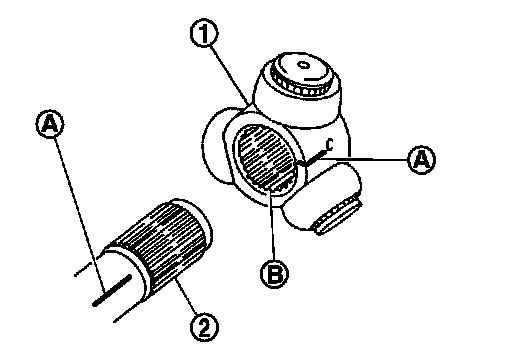 1
A
C
A
B
2