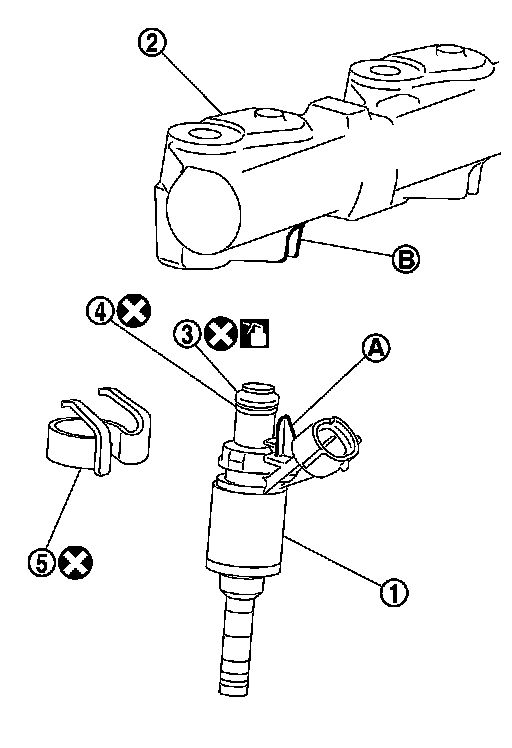 2
B
4
3
A
5
1