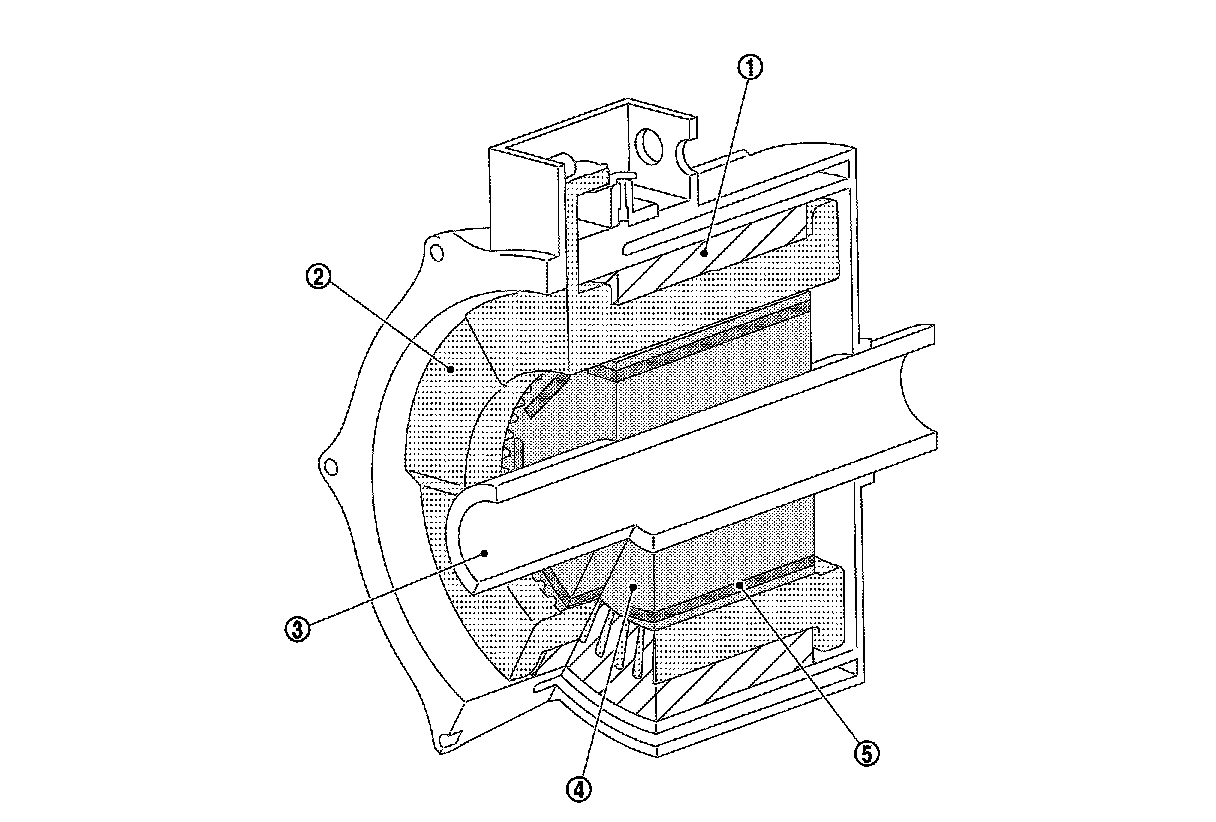 ①
②
③
④
⑤