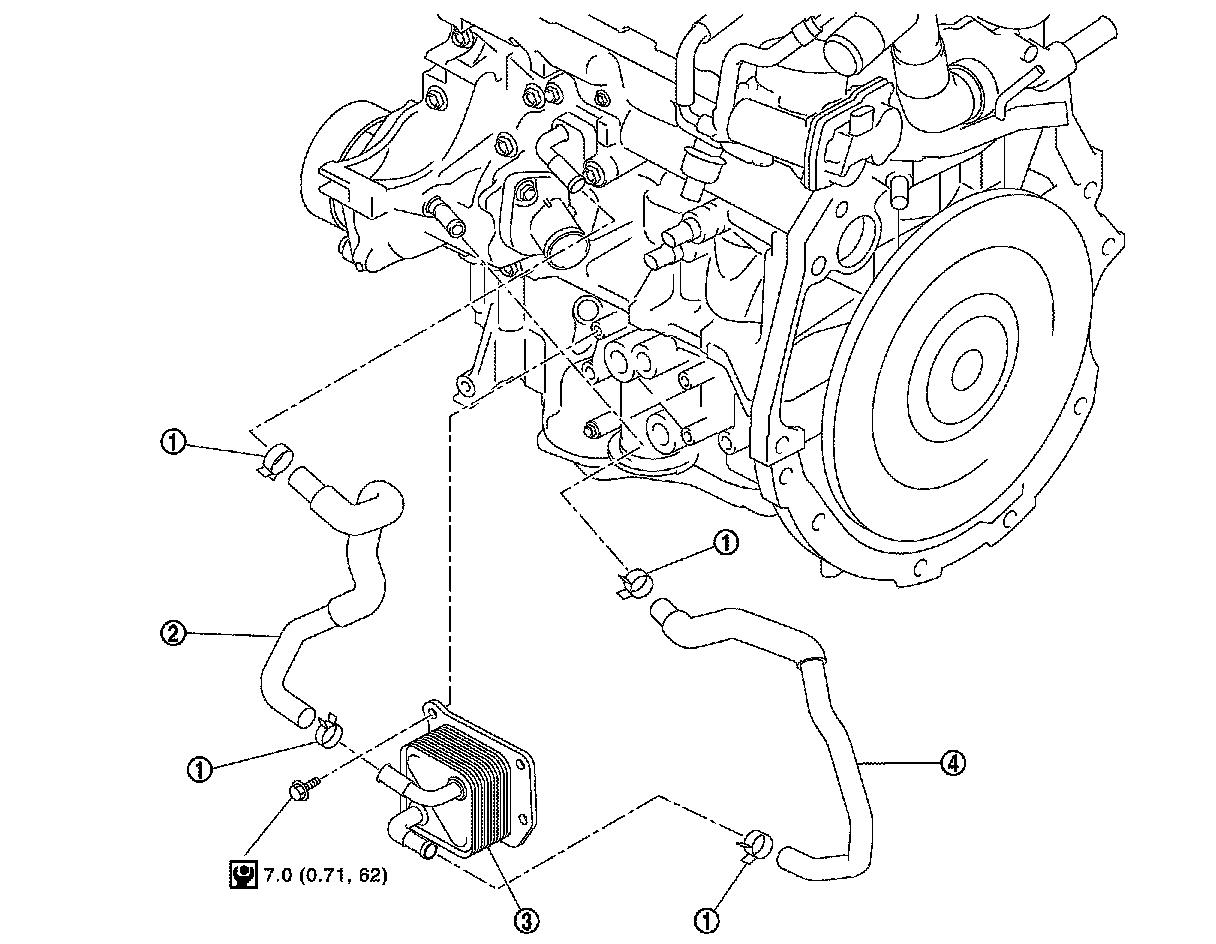 ①
①
②
①
④
7.0 (0.71, 62)
③
①