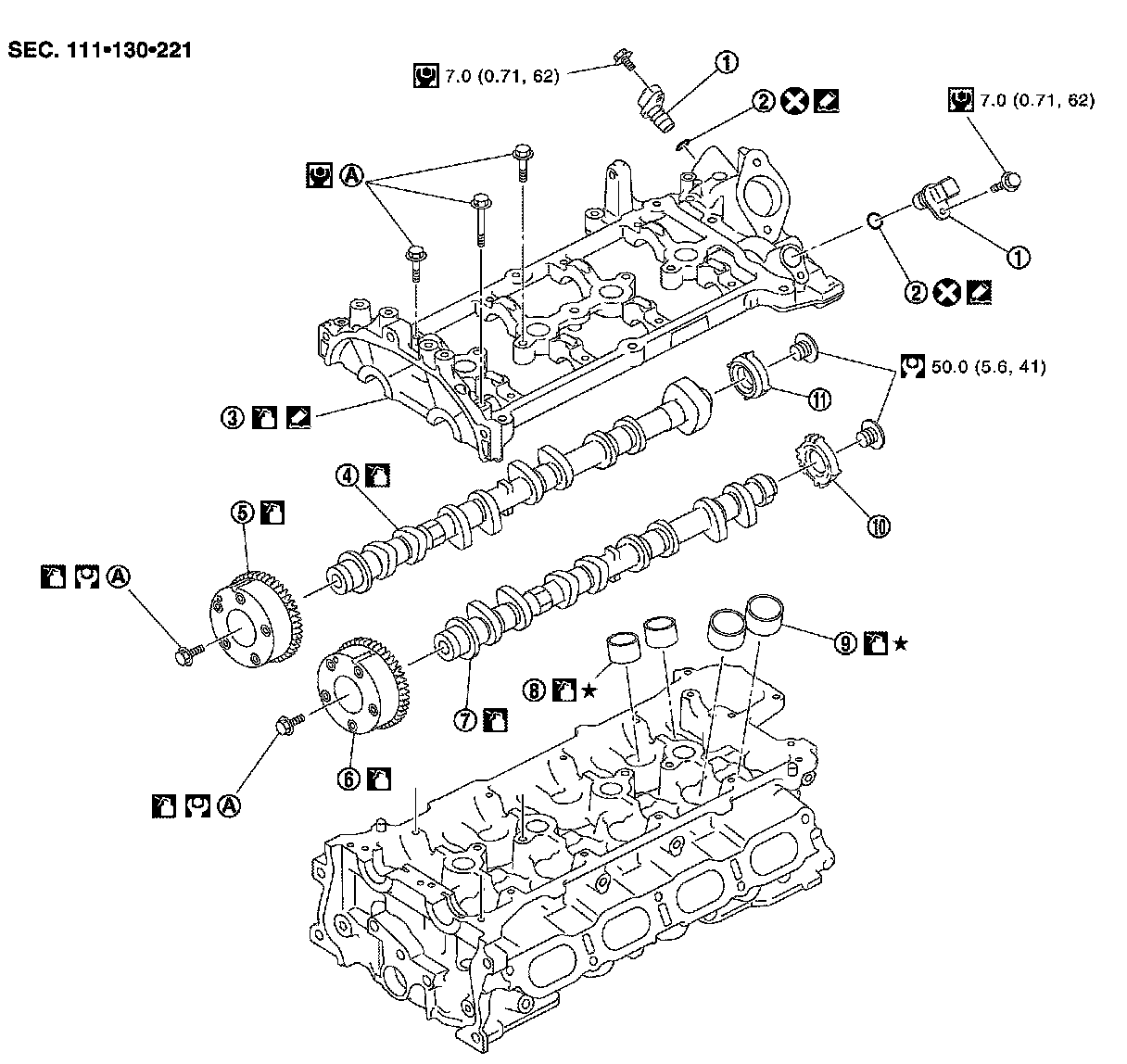 SEC. 111•130•221

7.0 (0.71, 62)

①

② 

7.0 (0.71, 62)

Ⓐ

①

② 

50.0 (5.6, 41)

③

⑪

④

⑤

⑩

Ⓐ

⑨ ★

⑧ ★

⑦

⑥

Ⓐ