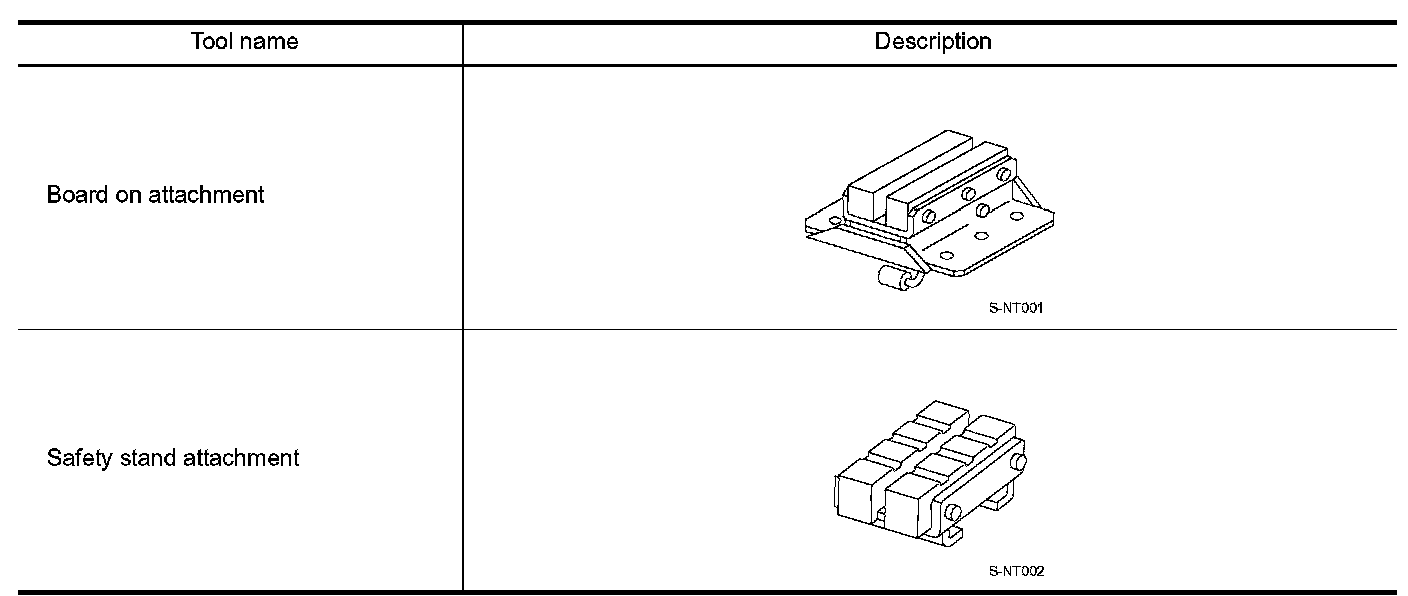 | Tool name | Description |
|---|---|
| Board on attachment | S-NT001 |
| Safety stand attachment | S-NT002 |