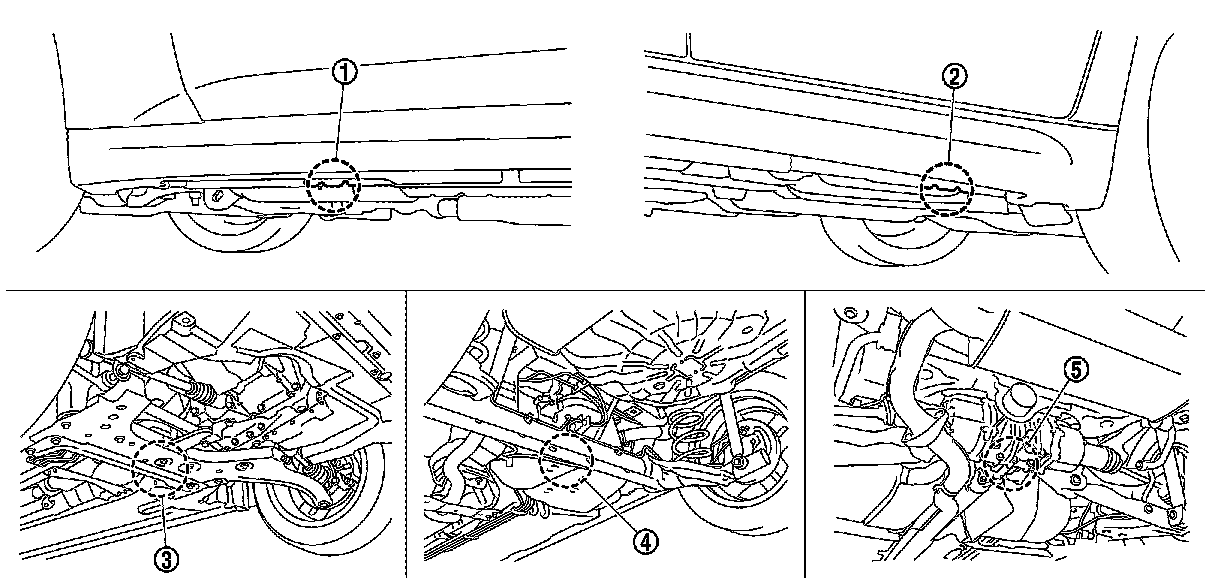 ①
②
③
④
⑤