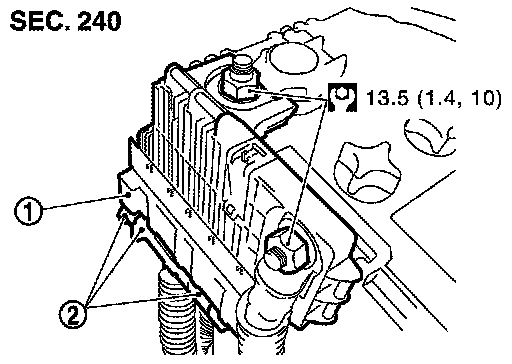 SEC. 240

13.5 (1.4, 10)

1

2