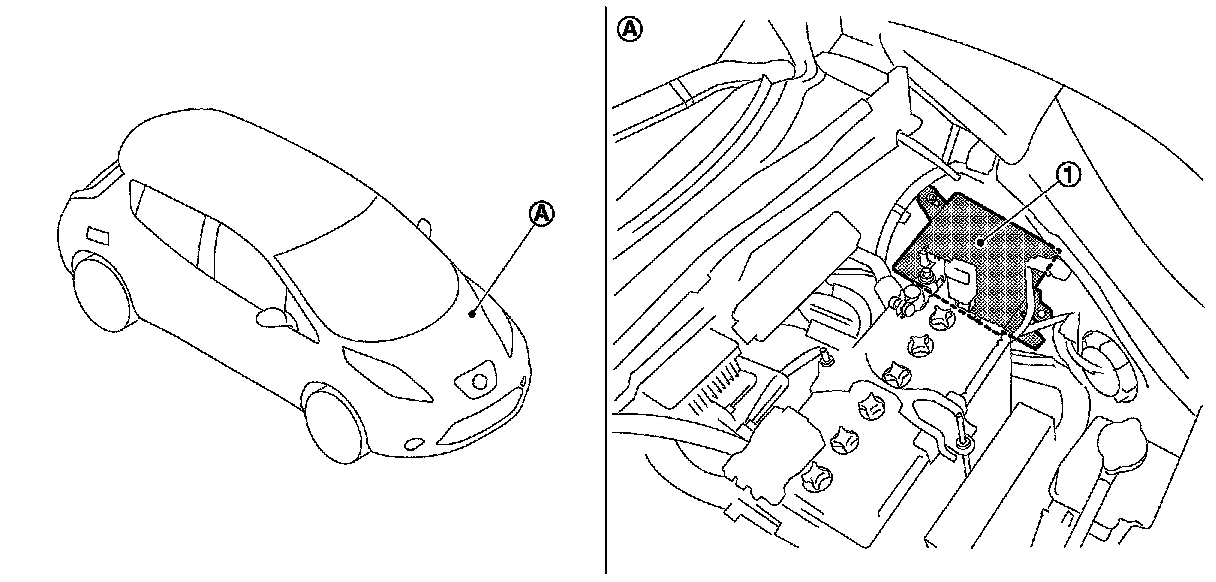 A

A

1