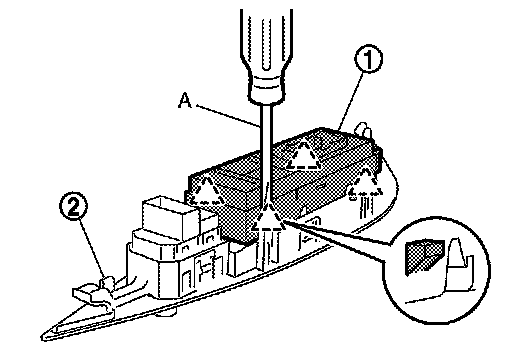 1
A
2