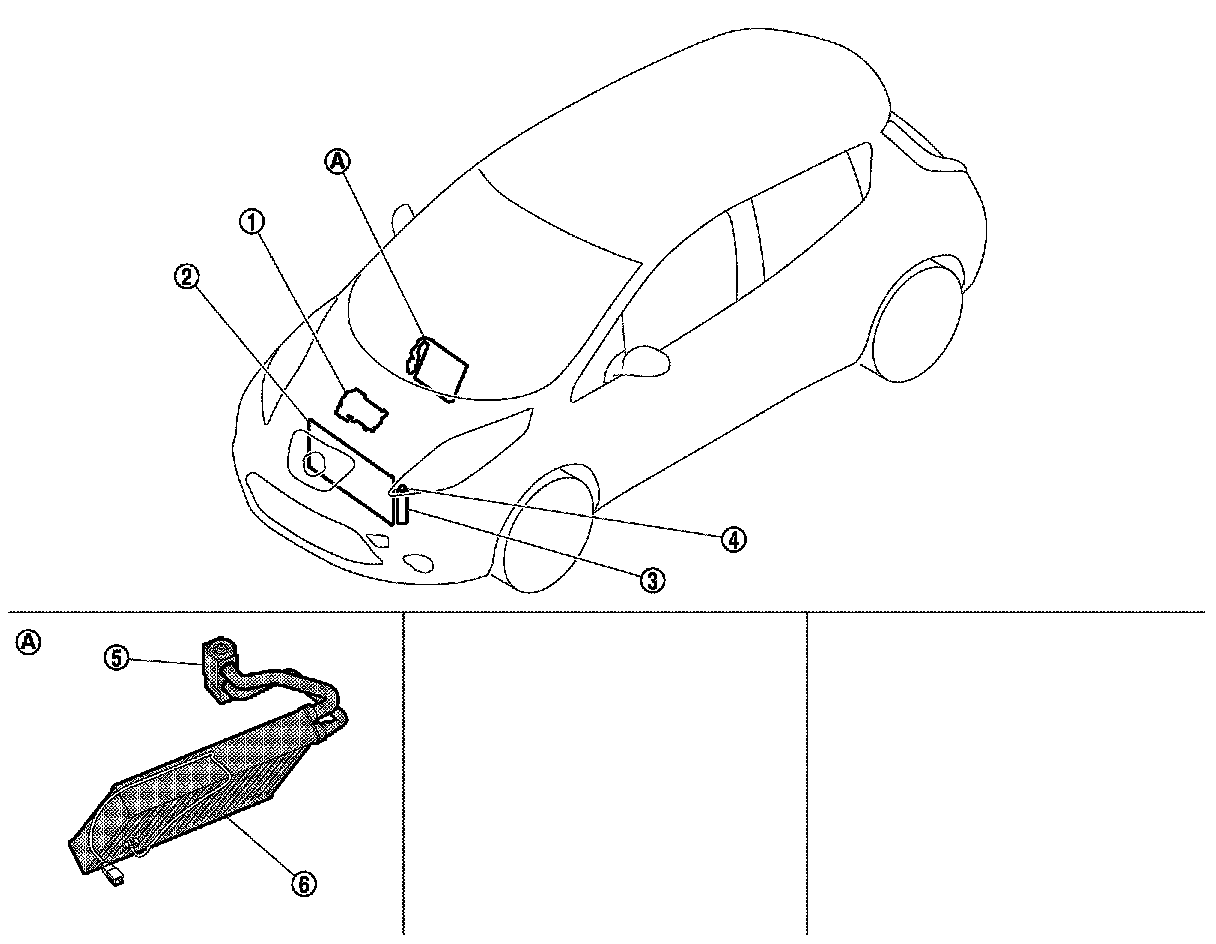 A
1
2
4
3
A
5
6