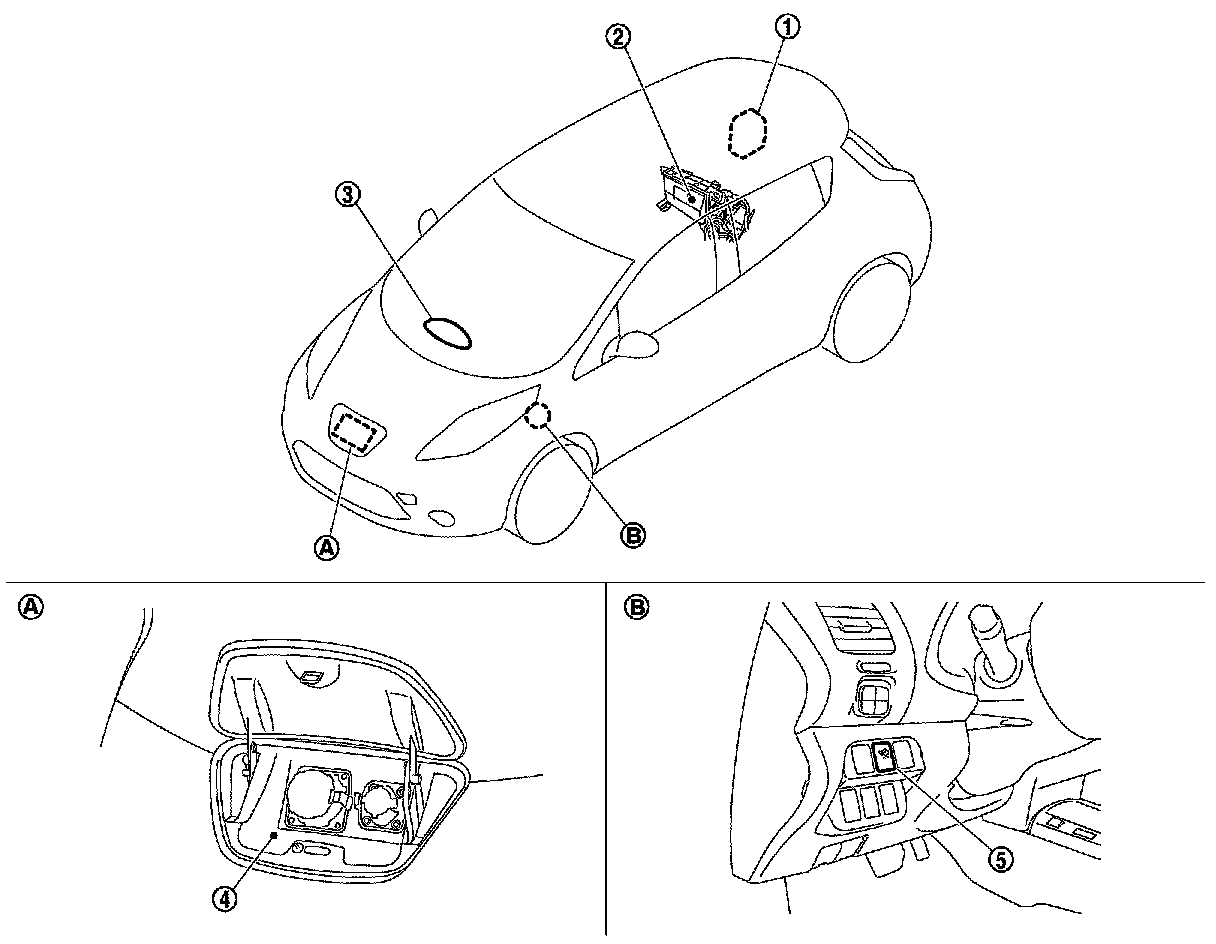 2
1
3
A
B
A
4
B
5