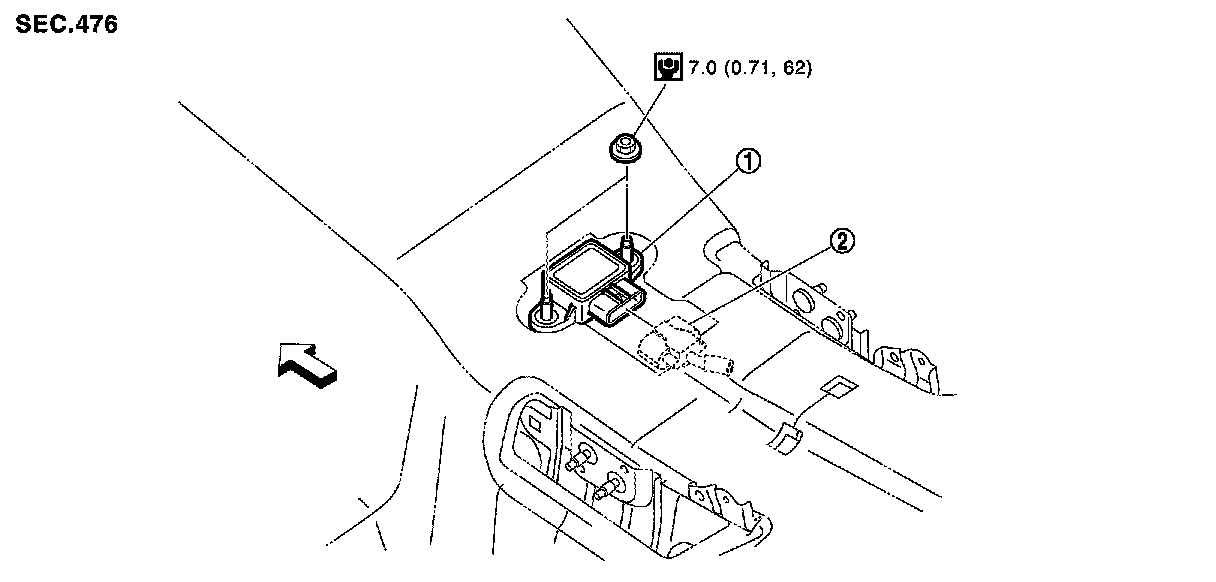 SEC.476

7.0 (0.71, 62)

①

②