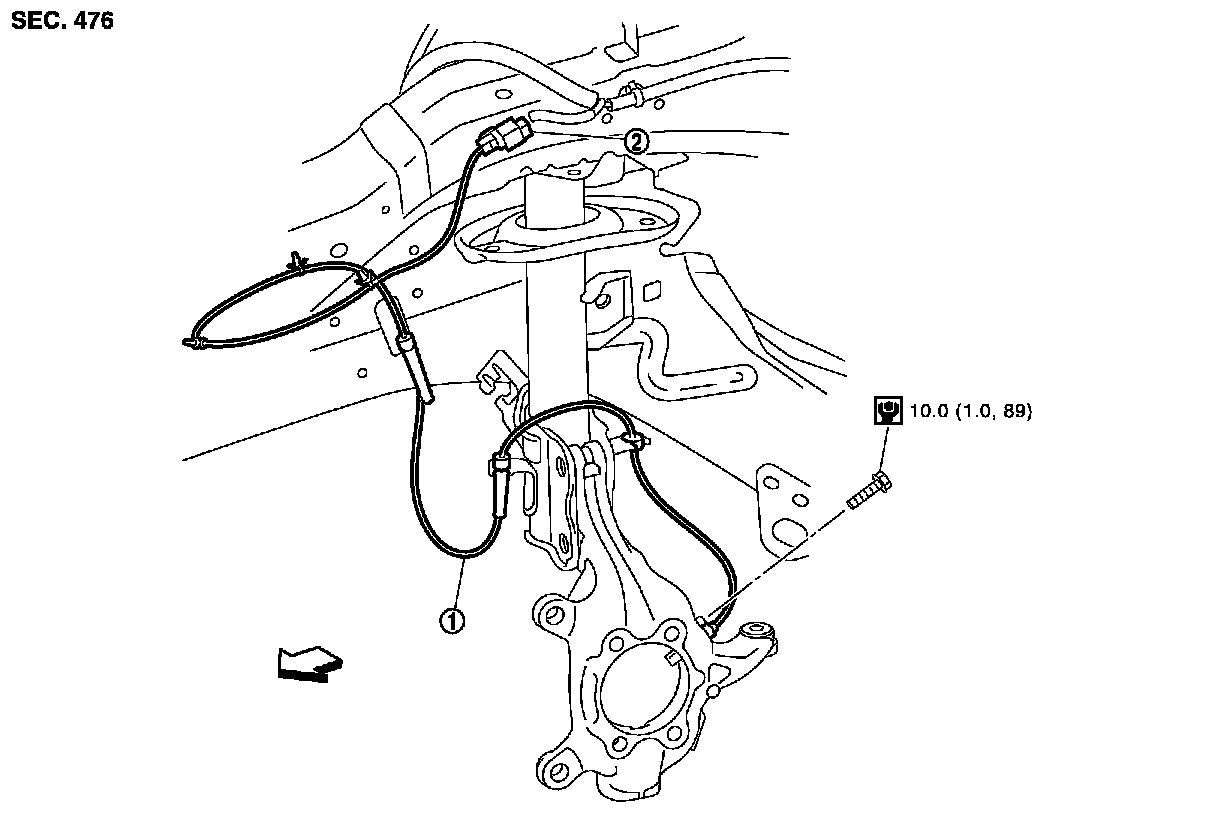 SEC. 476

2

10.0 (1.0, 89)

1