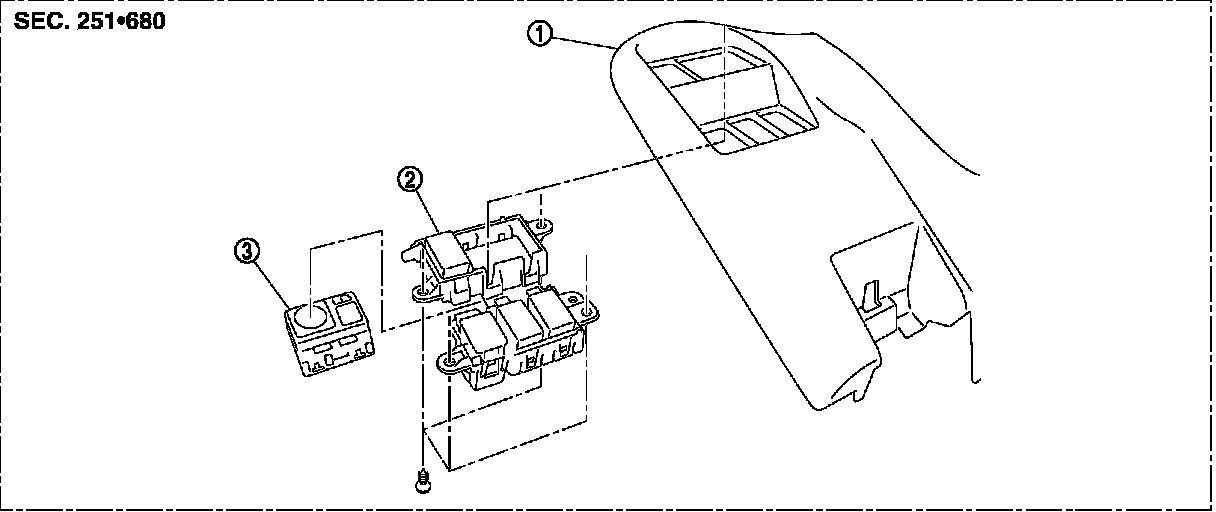 SEC. 251•680

1

2

3