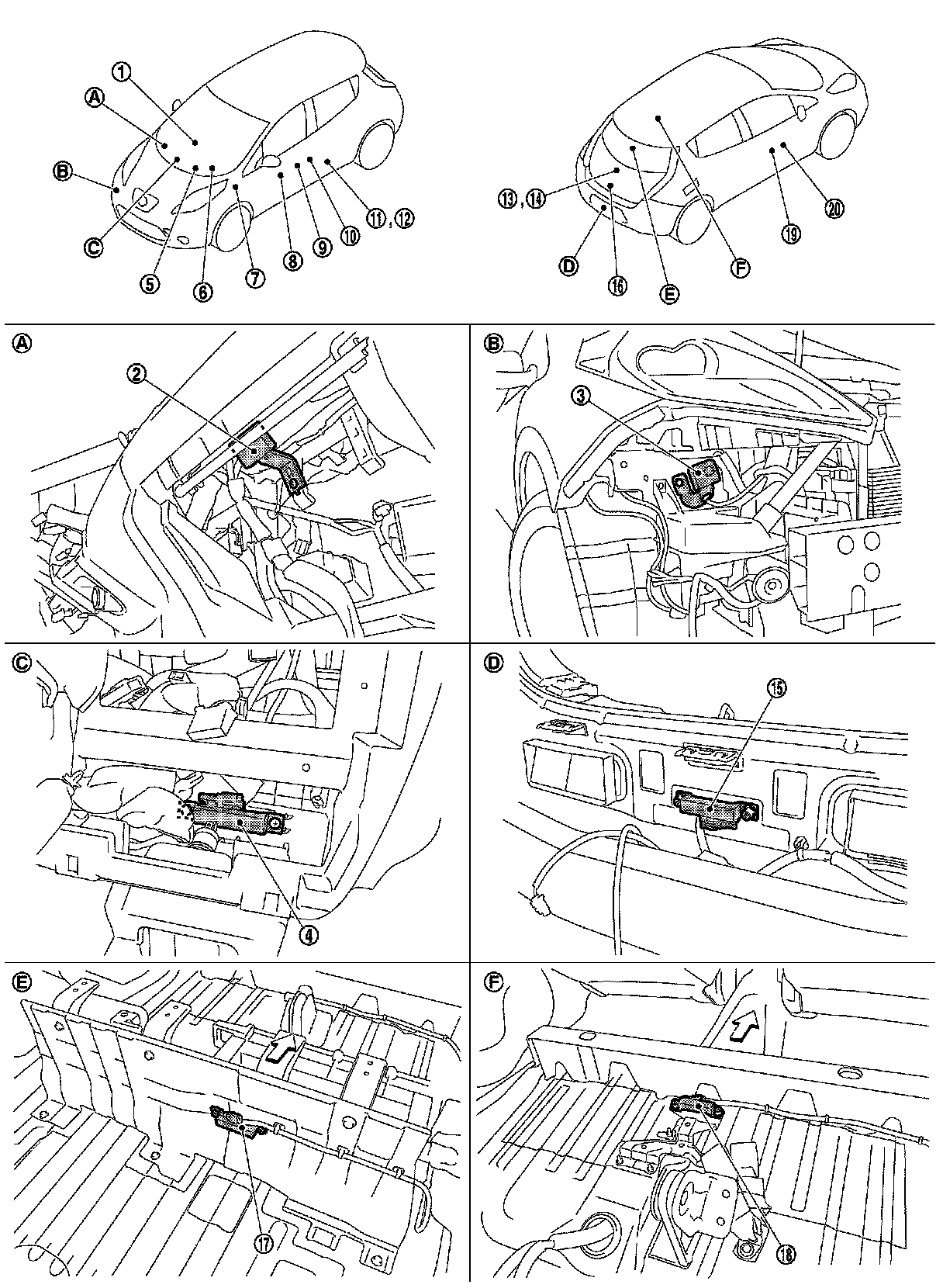 1
A
B
C
5
6
7
8
9
10
11, 12

13, 14
D
16
E
F
19
20

A
2

B
3

C
4

D
15

E
17

F
18