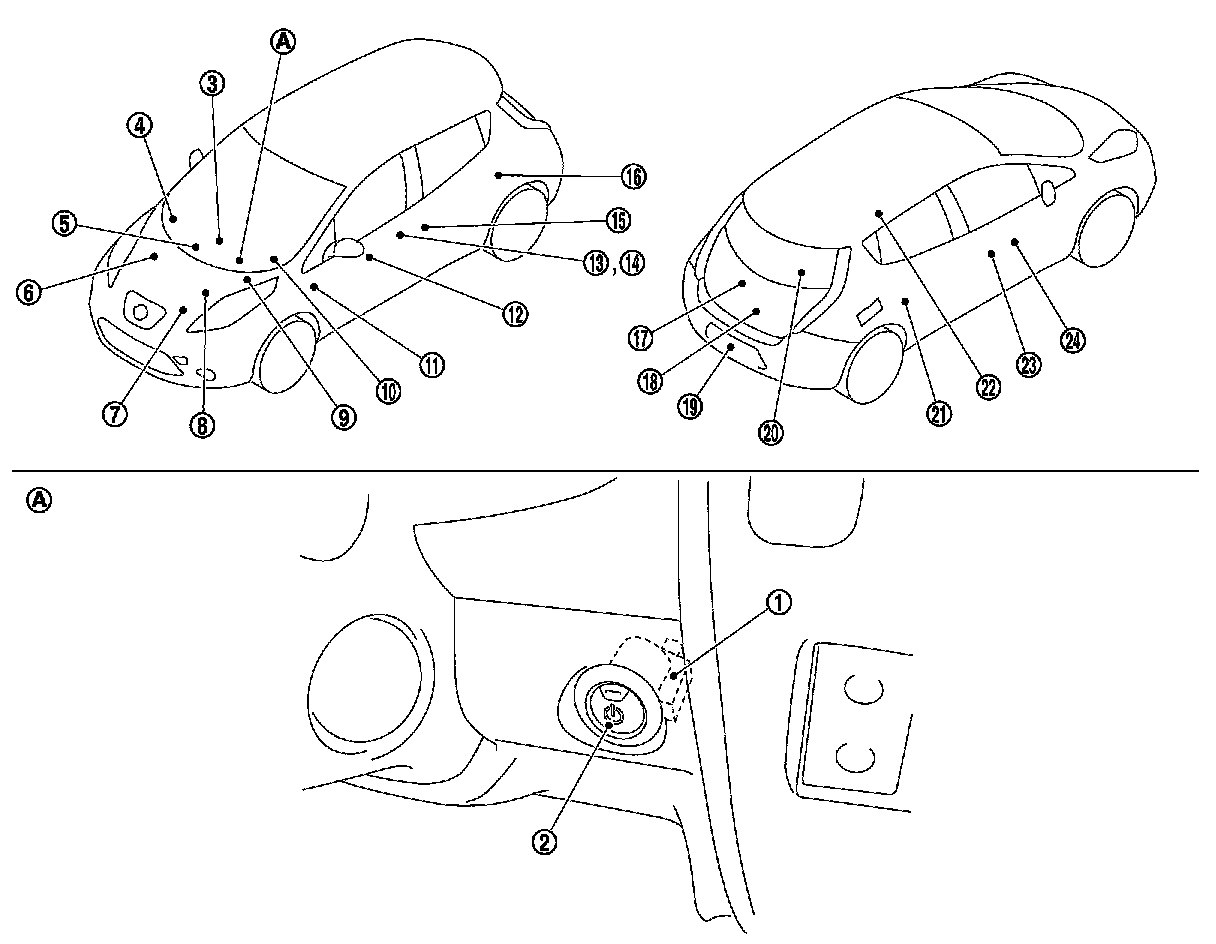 A
3
4
5
6
16
15
13, 14
12
11
10
9
8
7
17
18
19
20
21
22
23
24
A
1
2