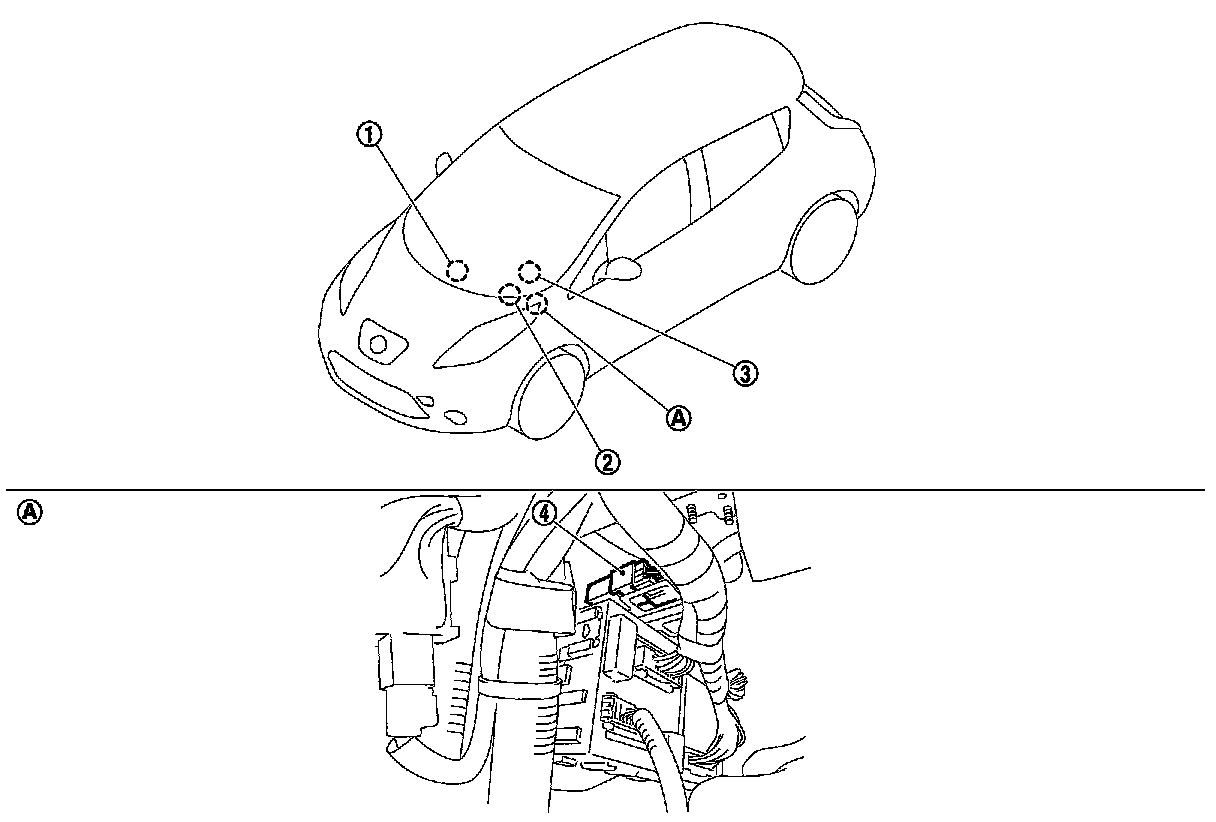 ①
③
Ⓐ
②
Ⓐ
④