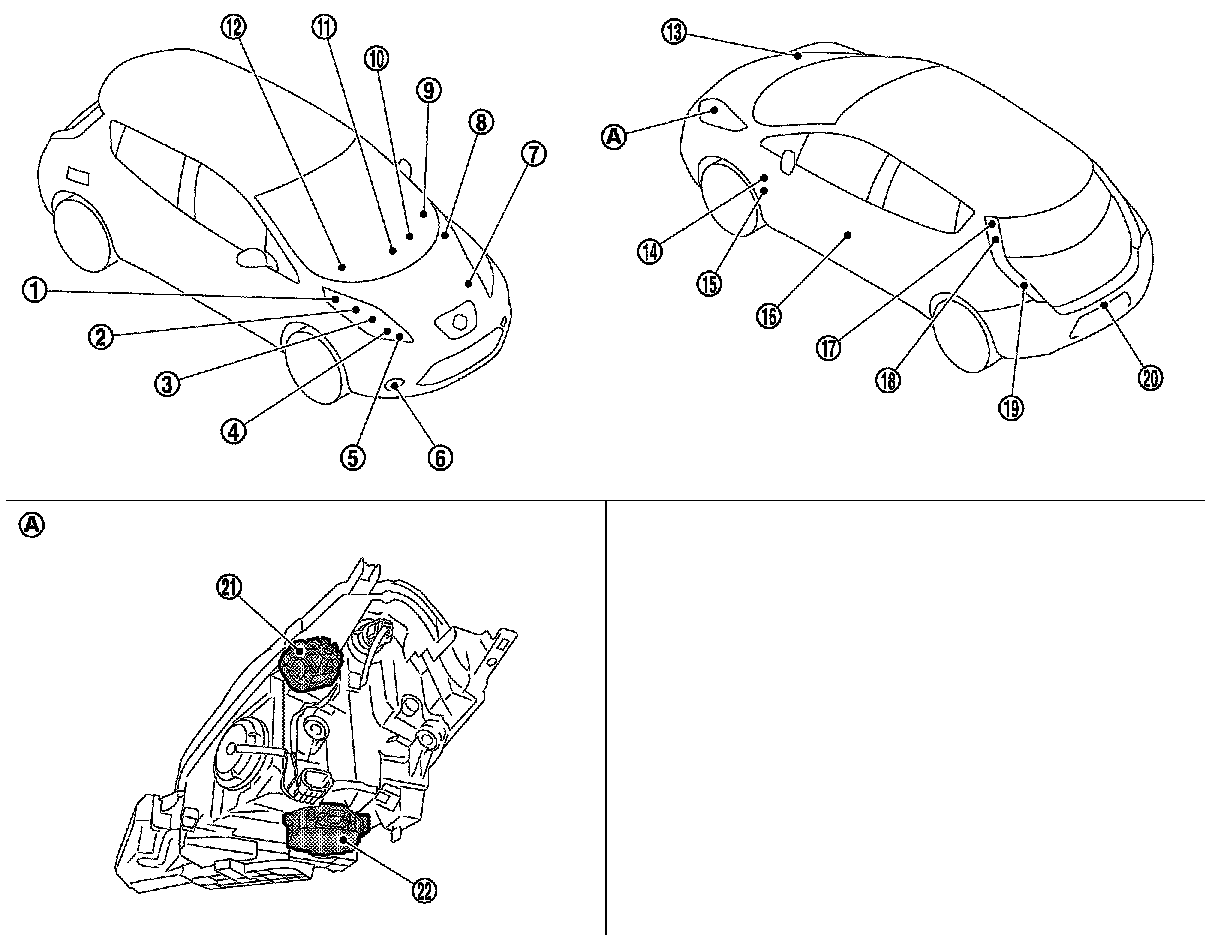 12 11 10 9 8 7
1
2
3
4
5 6
13
A
14
15
16
17
18
19
20
A
21
22