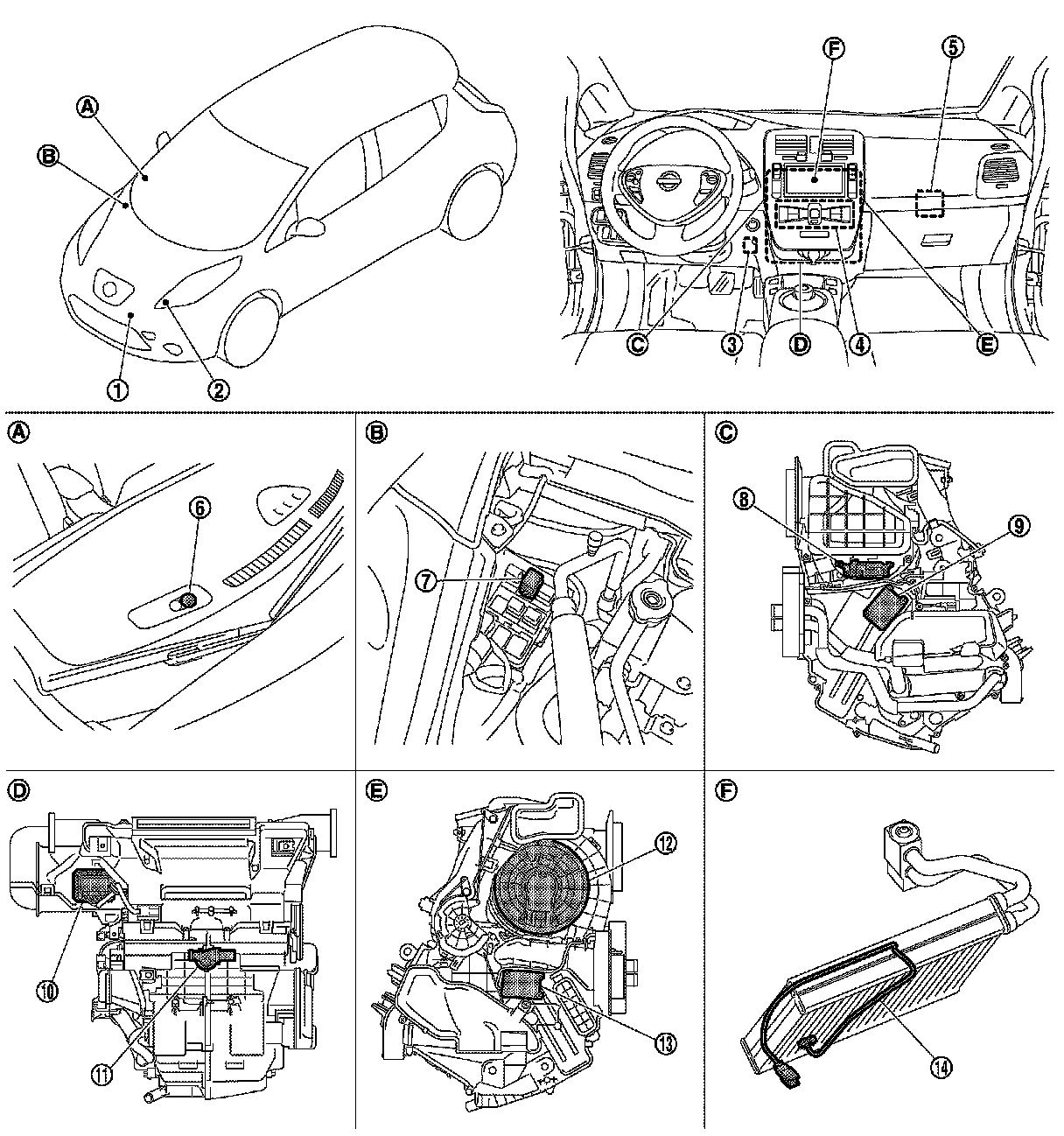 A
B
1
2
F
5
C
3
D
4
E
A
6
B
7
C
8
9
D
10
11
E
12
13
F
14