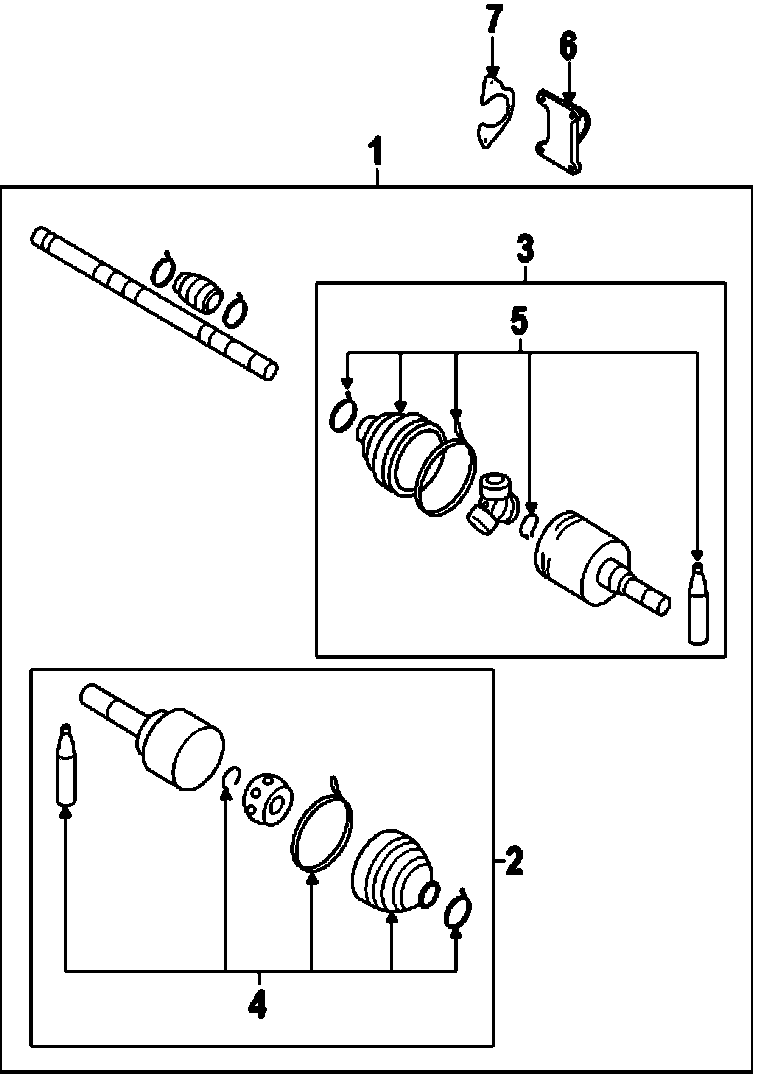 7
6
1
3
5
2
4