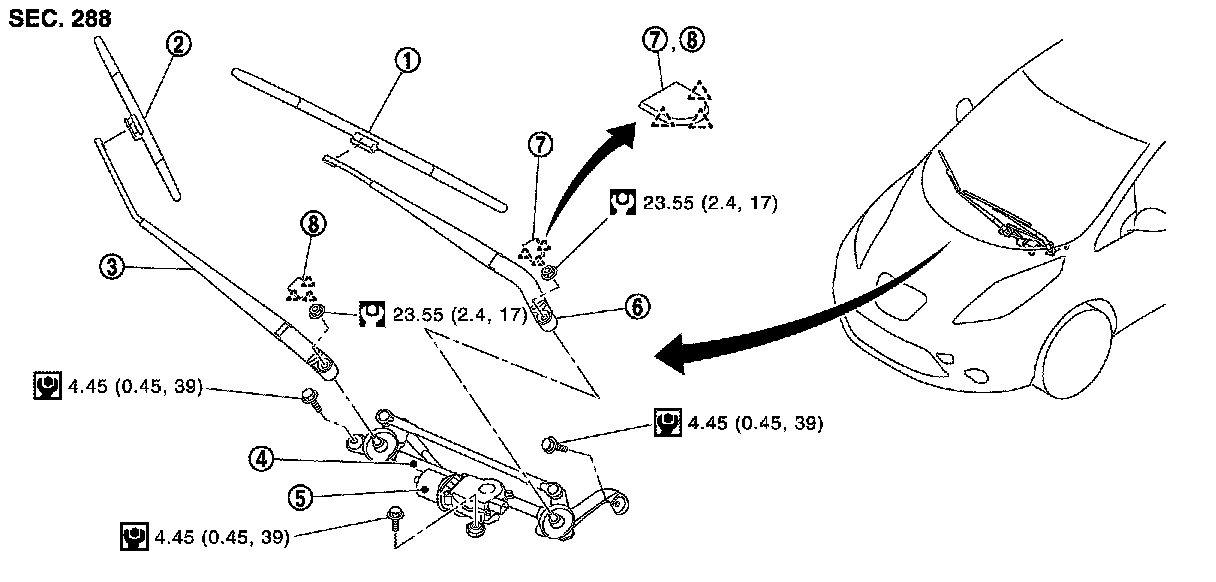 SEC. 288

②

①

⑦, ⑧

⑦

23.55 (2.4, 17)

⑧

③

23.55 (2.4, 17)

⑥

4.45 (0.45, 39)

4.45 (0.45, 39)

④

⑤

4.45 (0.45, 39)