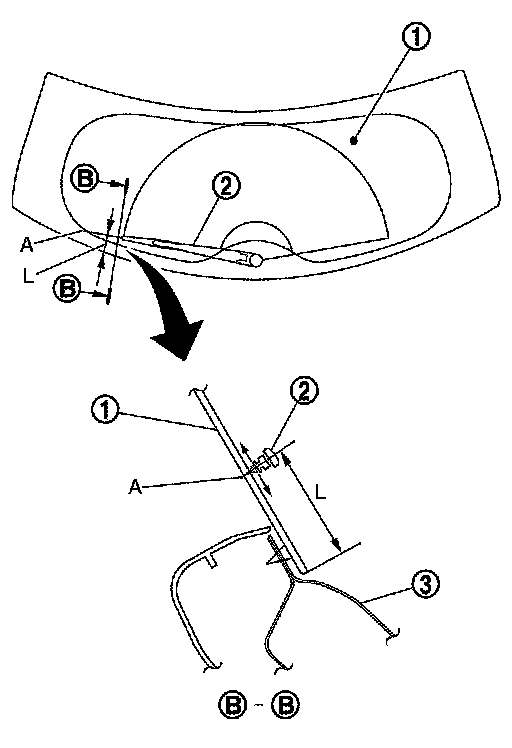 1
B
2
A
L
B
1
2
A
L
3
B - B