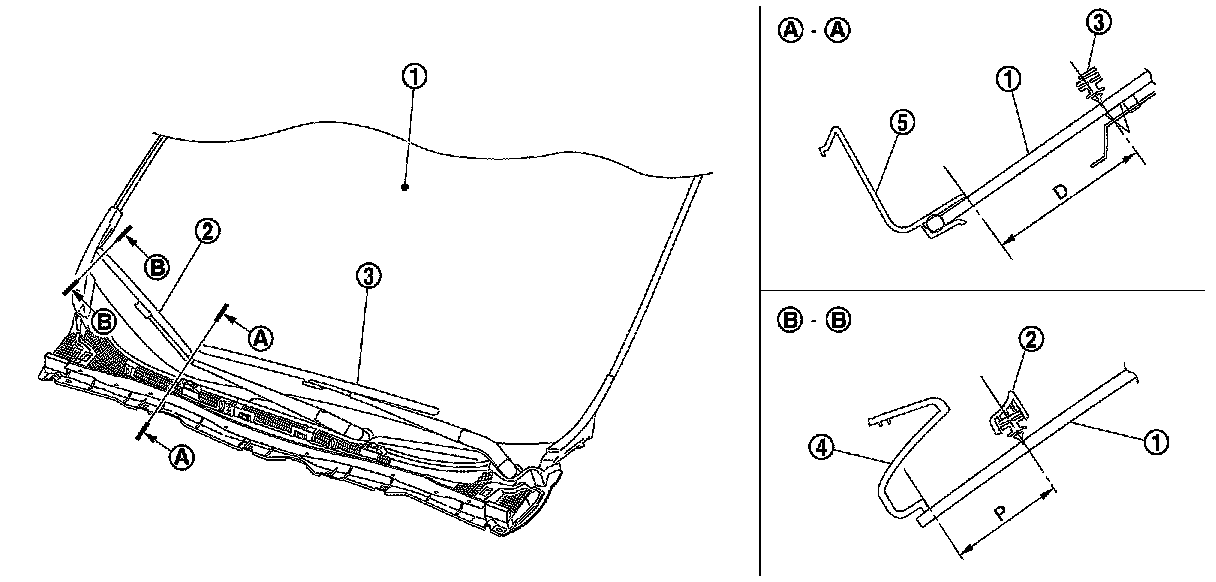 1
2
B
B
3
A
A

A - A
3
1
5
D

B - B
2
4
1
P