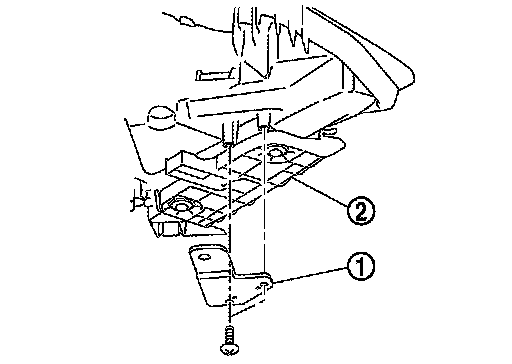 2

1