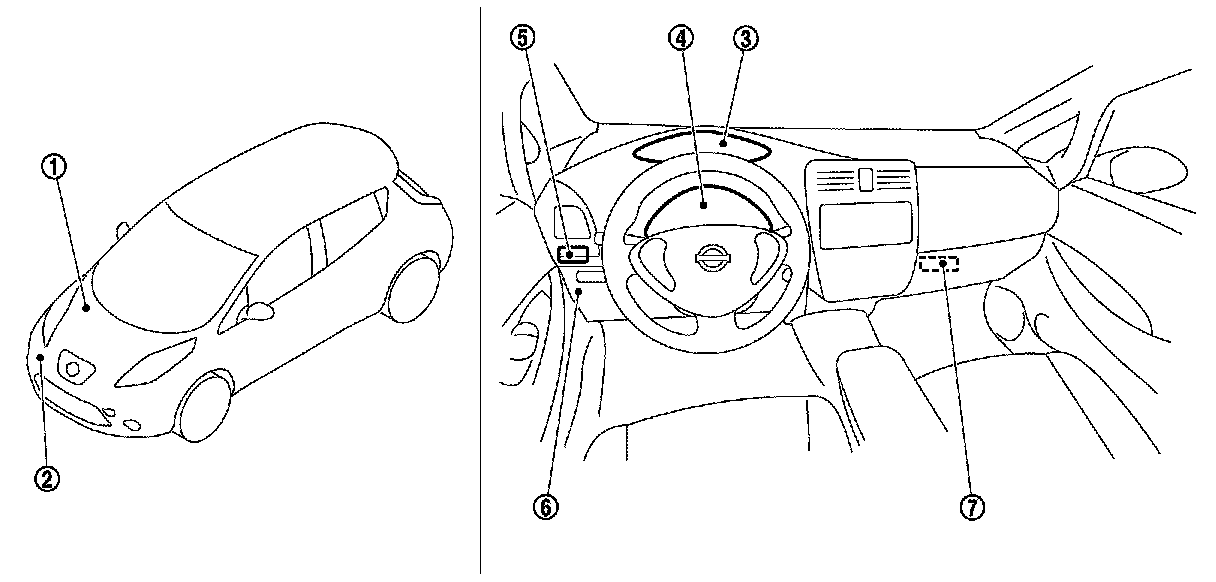 ①
②
⑤
④
③
⑥
⑦