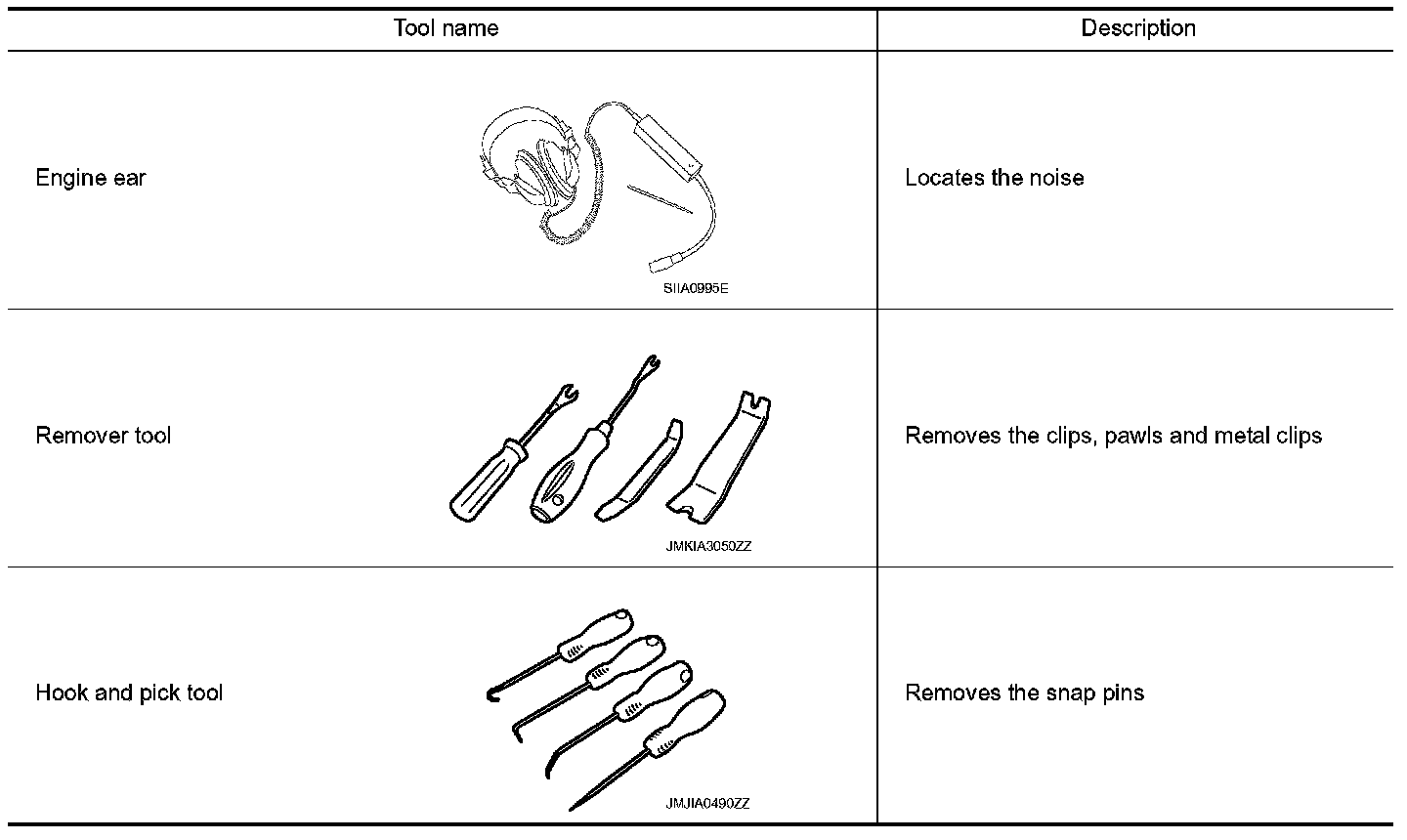 | Tool name | Description |
|---|---|
| Engine ear SIIA0995E | Locates the noise |
| Remover tool JMKIA3050ZZ | Removes the clips, pawls and metal clips |
| Hook and pick tool JMJIA0490ZZ | Removes the snap pins |