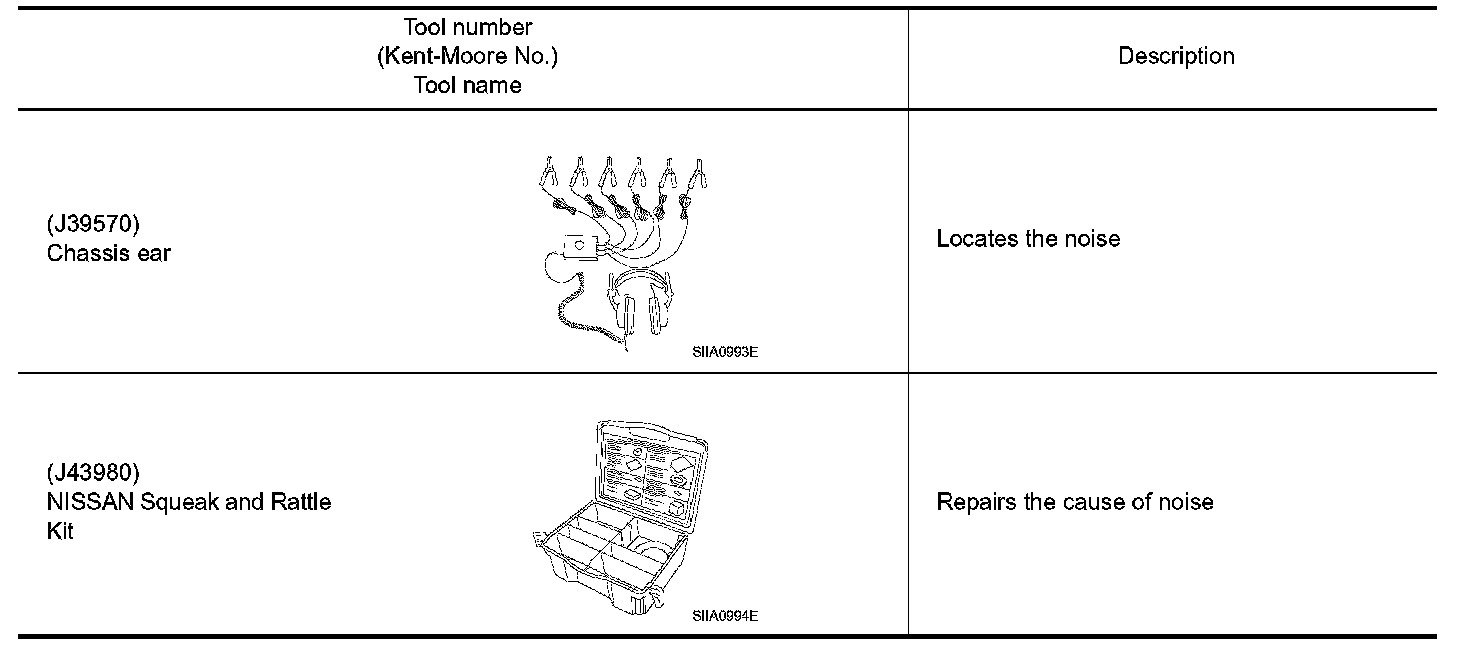 | Tool number (Kent-Moore No.) Tool name | Description |
|---|---|
| (J39570) Chassis ear SIIA0993E | Locates the noise |
| (J43980) NISSAN Squeak and Rattle Kit SIIA0994E | Repairs the cause of noise |