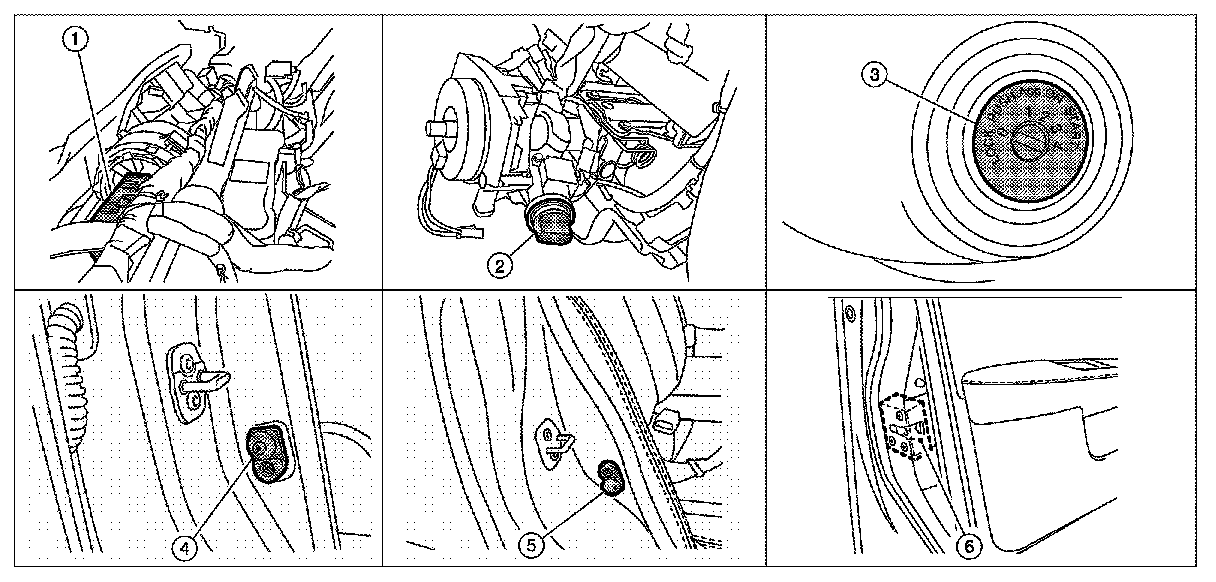 1
2
3
4
5
6