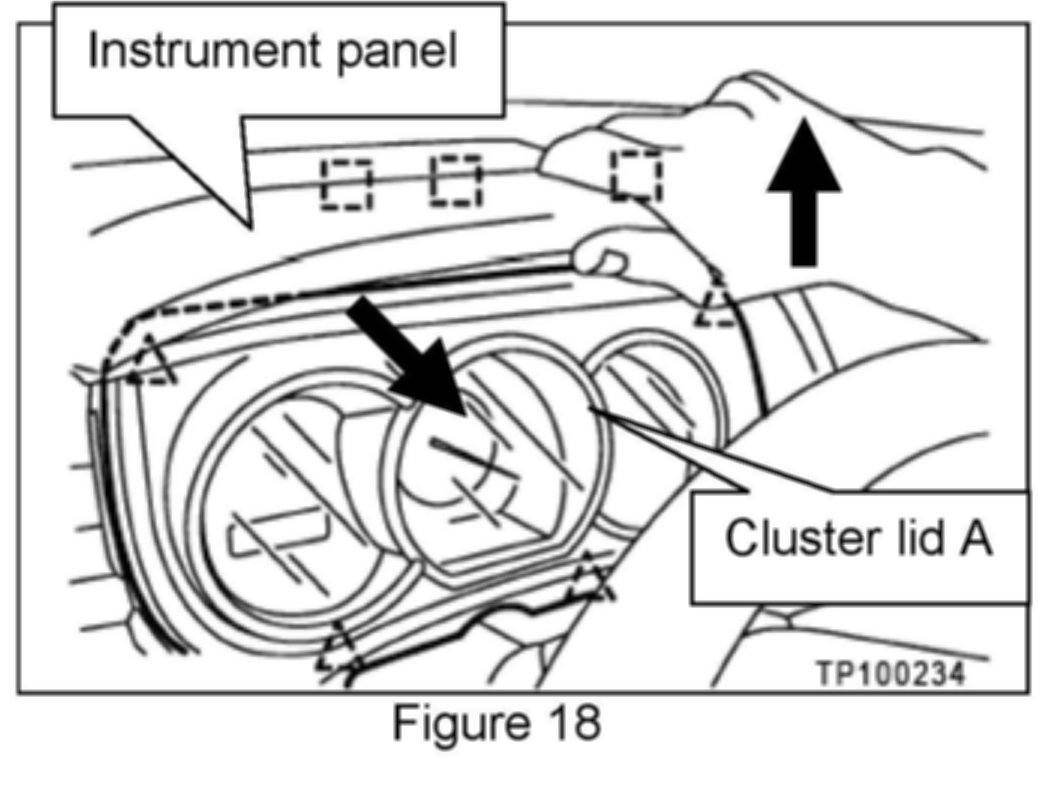 Instrument panel

Cluster lid A

TP100234

Figure 18