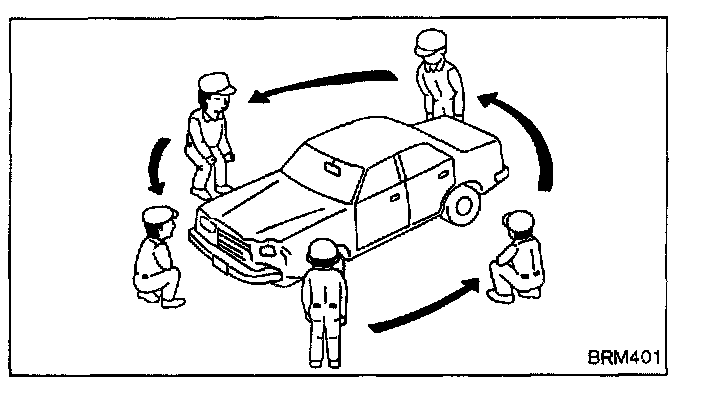 BRM401