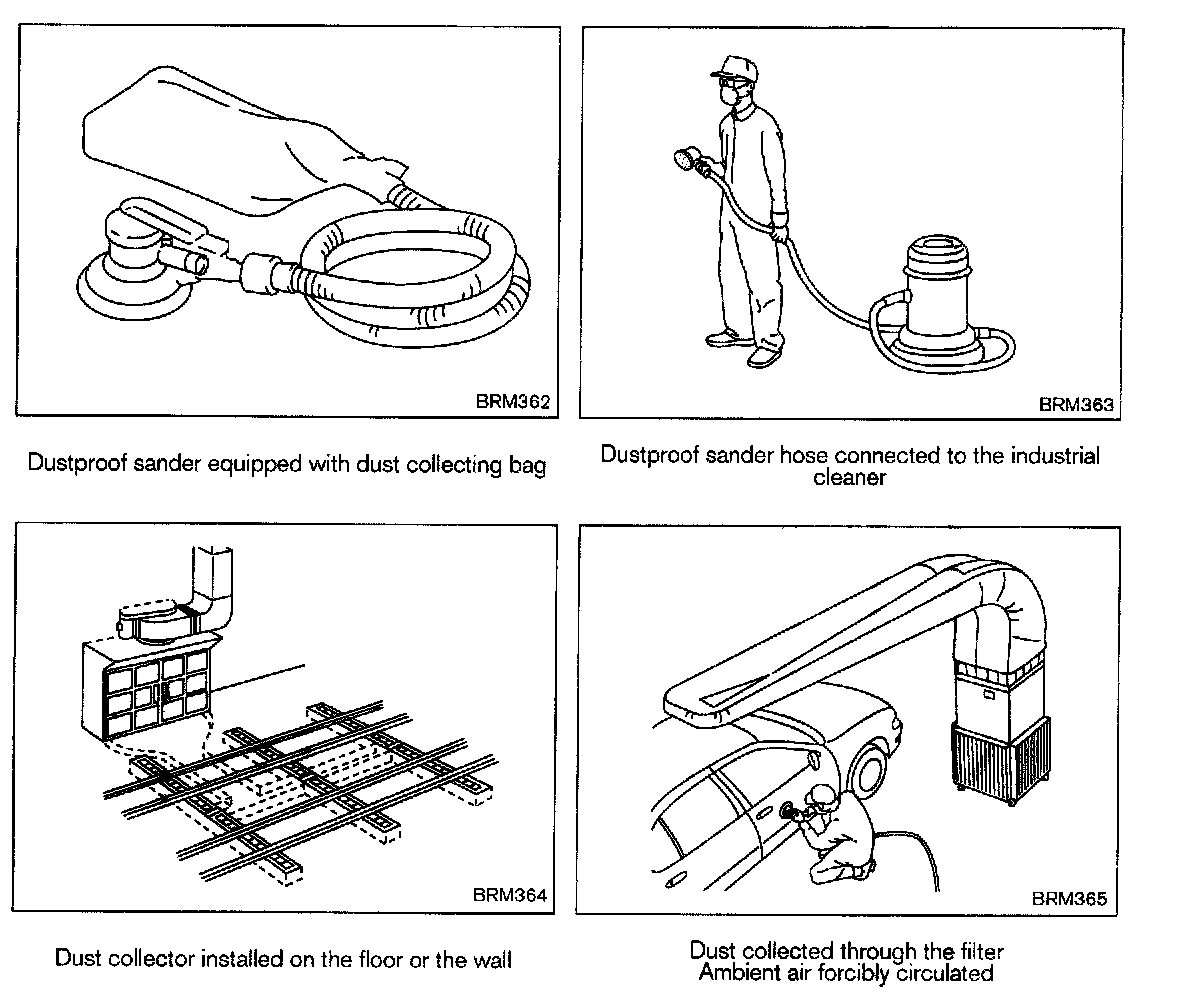 BRM362

Dustproof sander equipped with dust collecting bag

BRM363

Dustproof sander hose connected to the industrial cleaner

BRM364

Dust collector installed on the floor or the wall

BRM365

Dust collected through the filter
Ambient air forcibly circulated