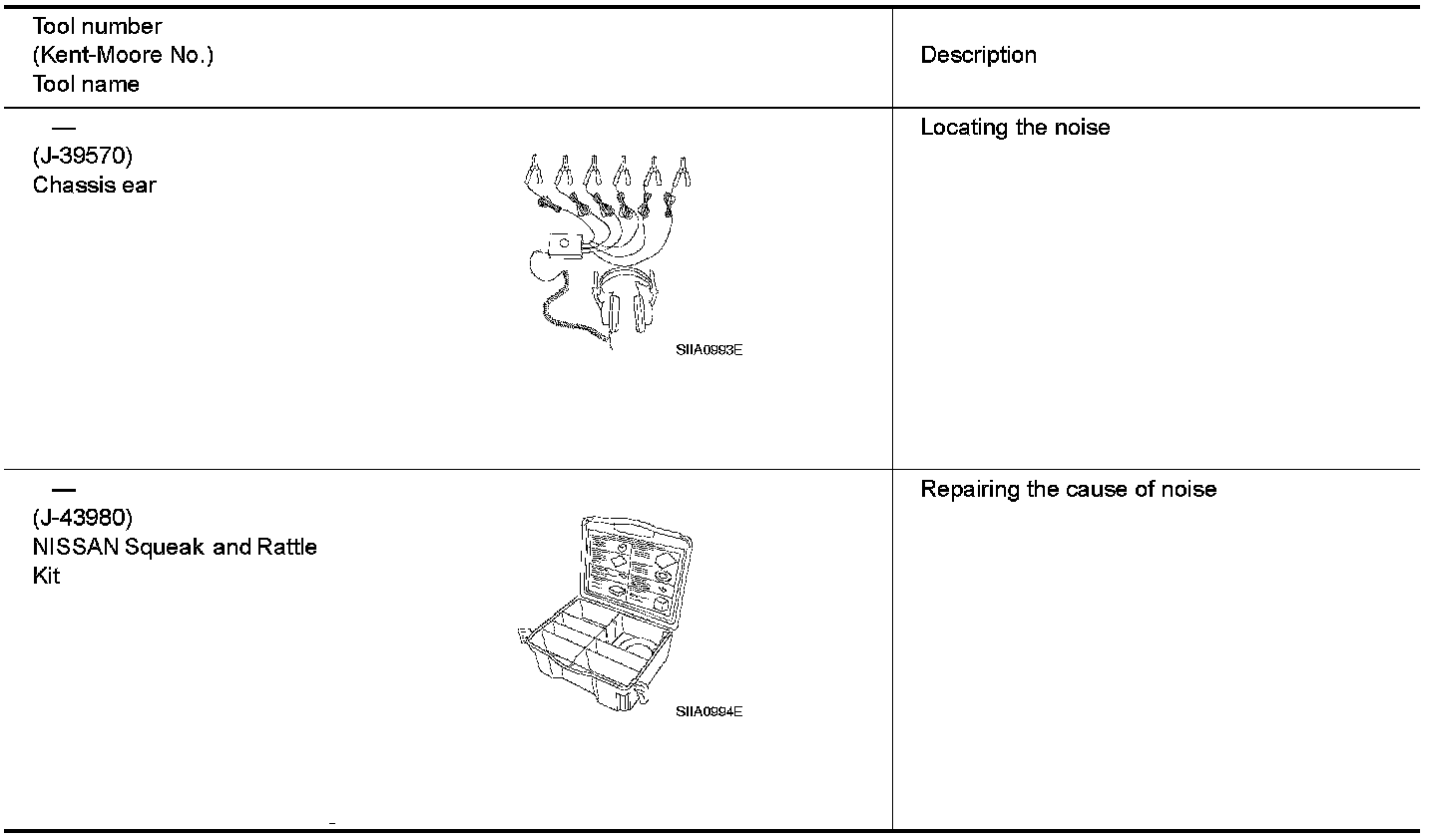 | Tool number (Kent-Moore No.) Tool name | Description |
|---|---|
| — (J-39570) Chassis ear SIIA0993E | Locating the noise |
| — (J-43980) NISSAN Squeak and Rattle Kit SIIA0994E | Repairing the cause of noise |